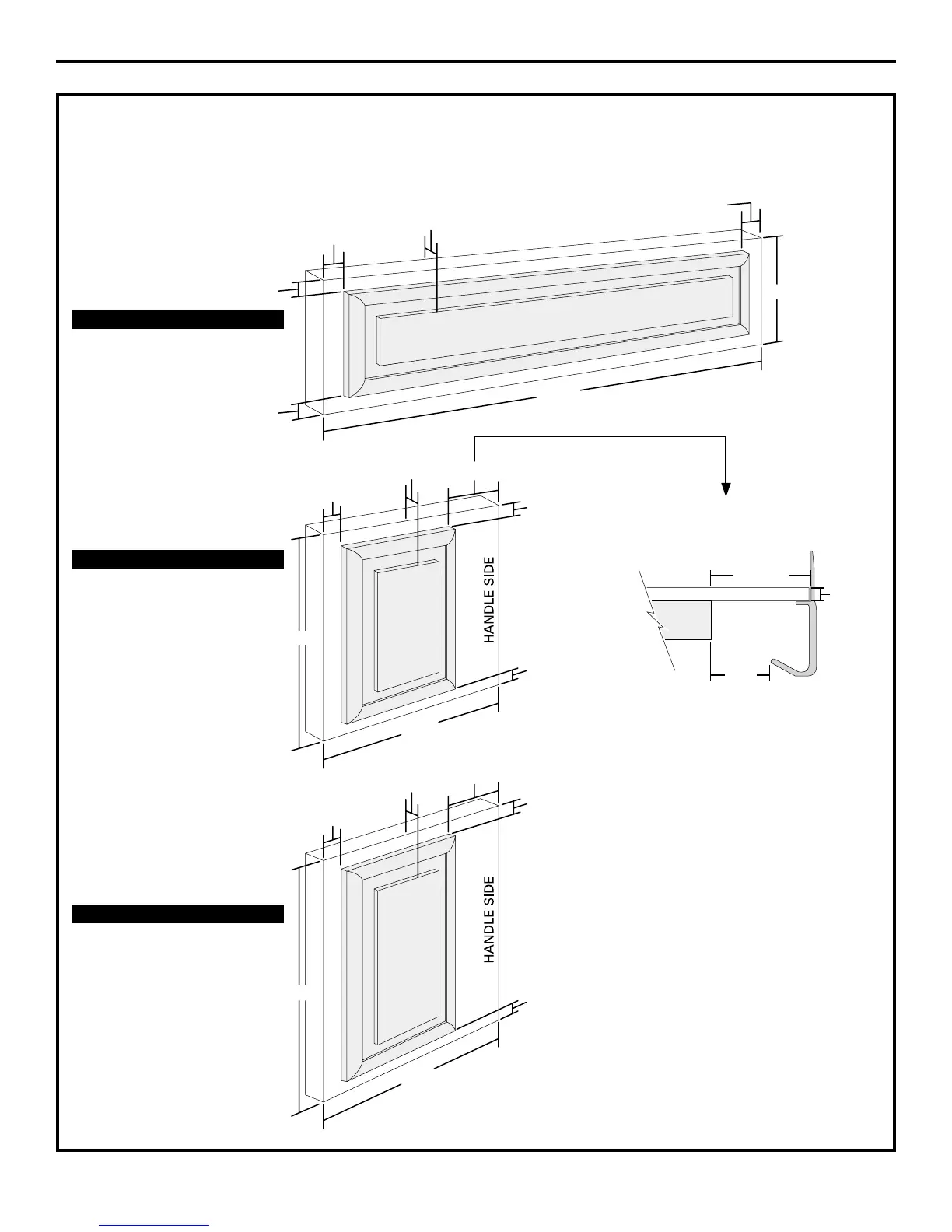 HANDLE SIDE

HANDLE SIDE