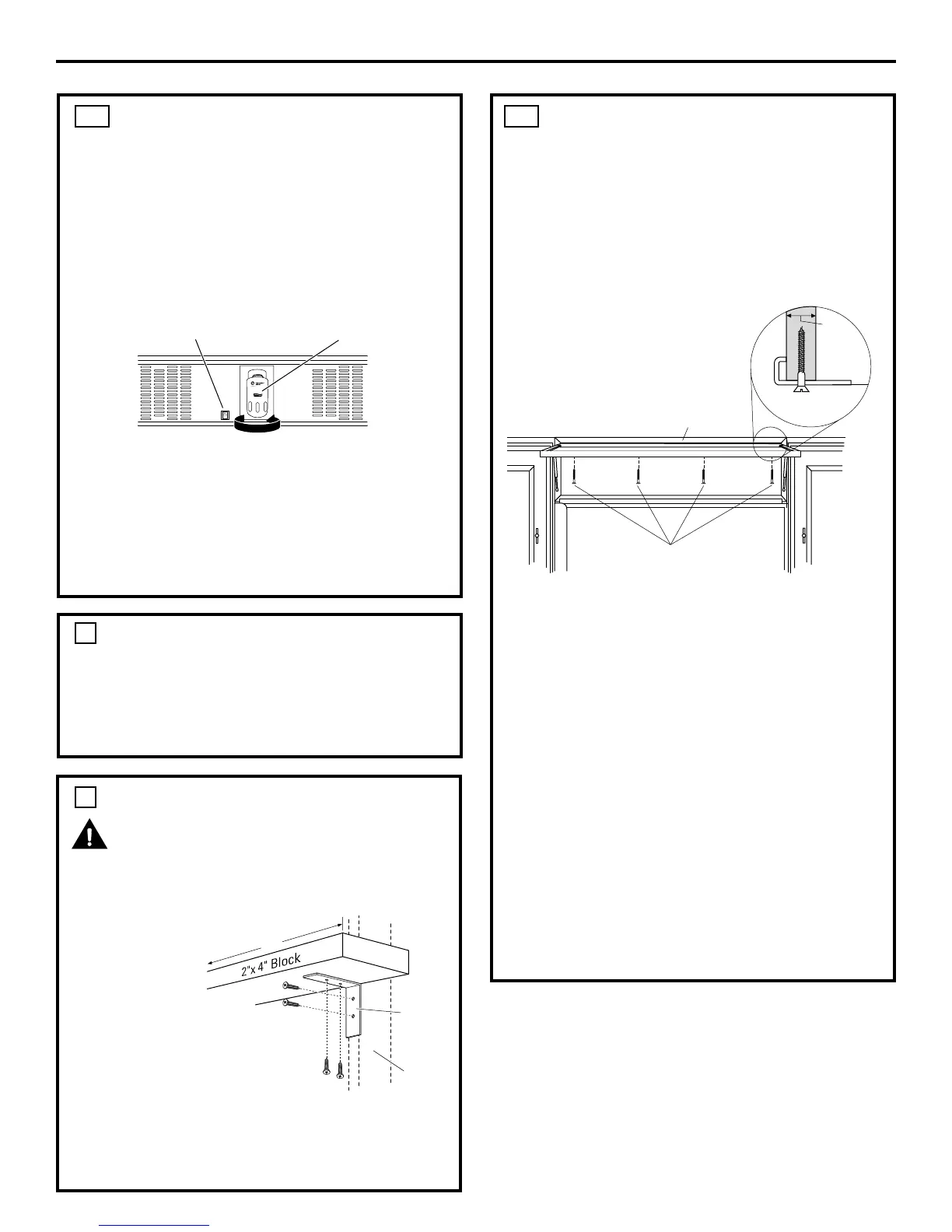 2"x 4" Block