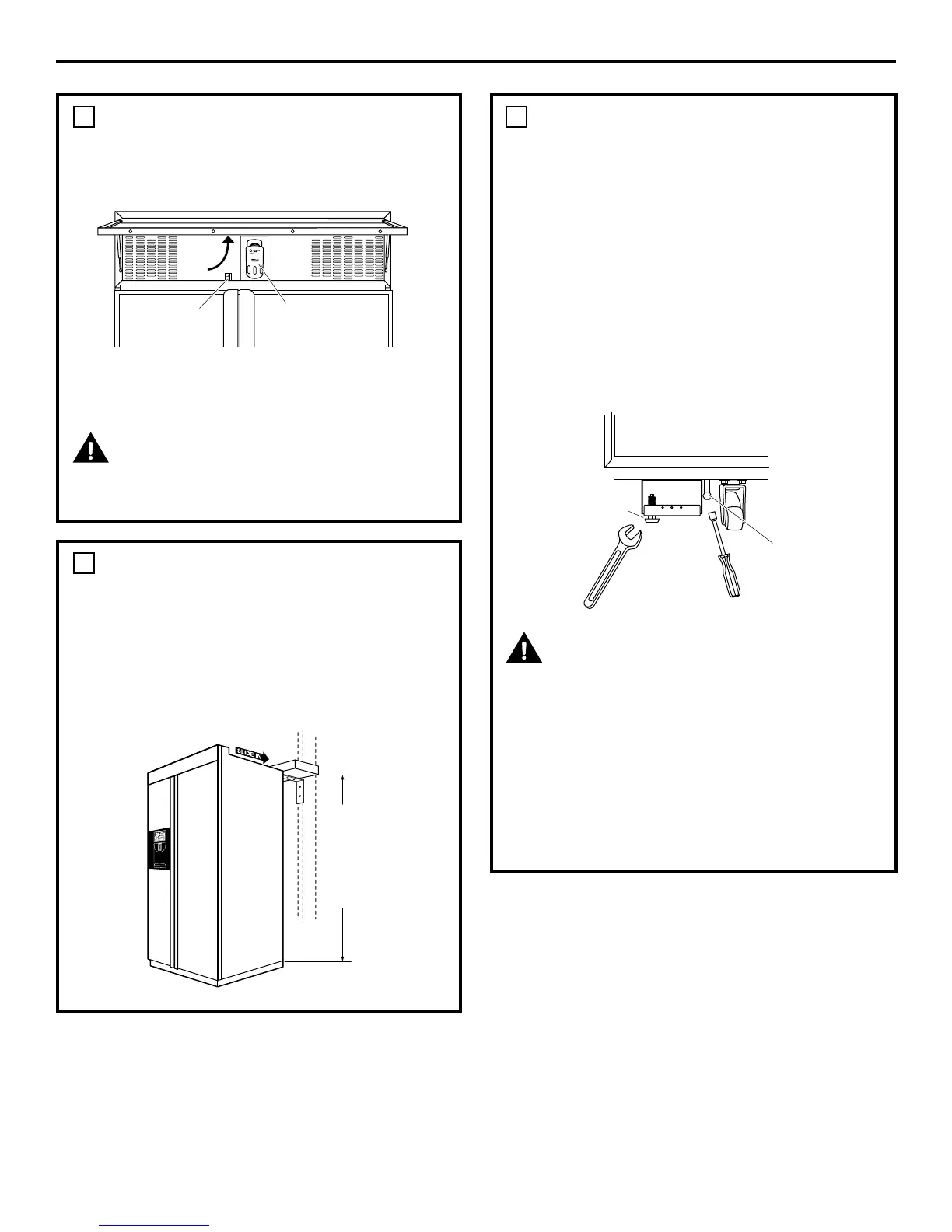 SLIDE IN