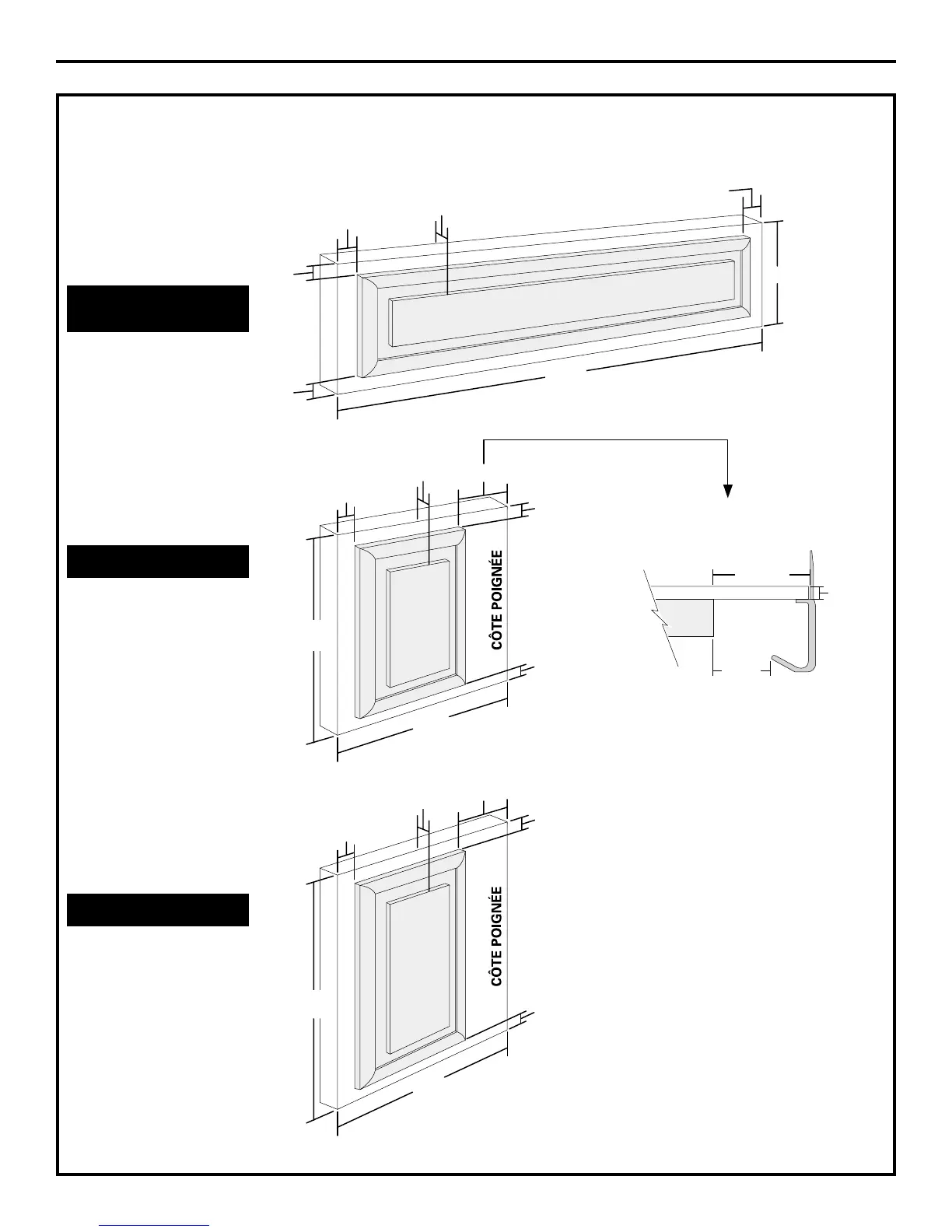 CÔTE POIGNÉE

CÔTE POIGNÉE