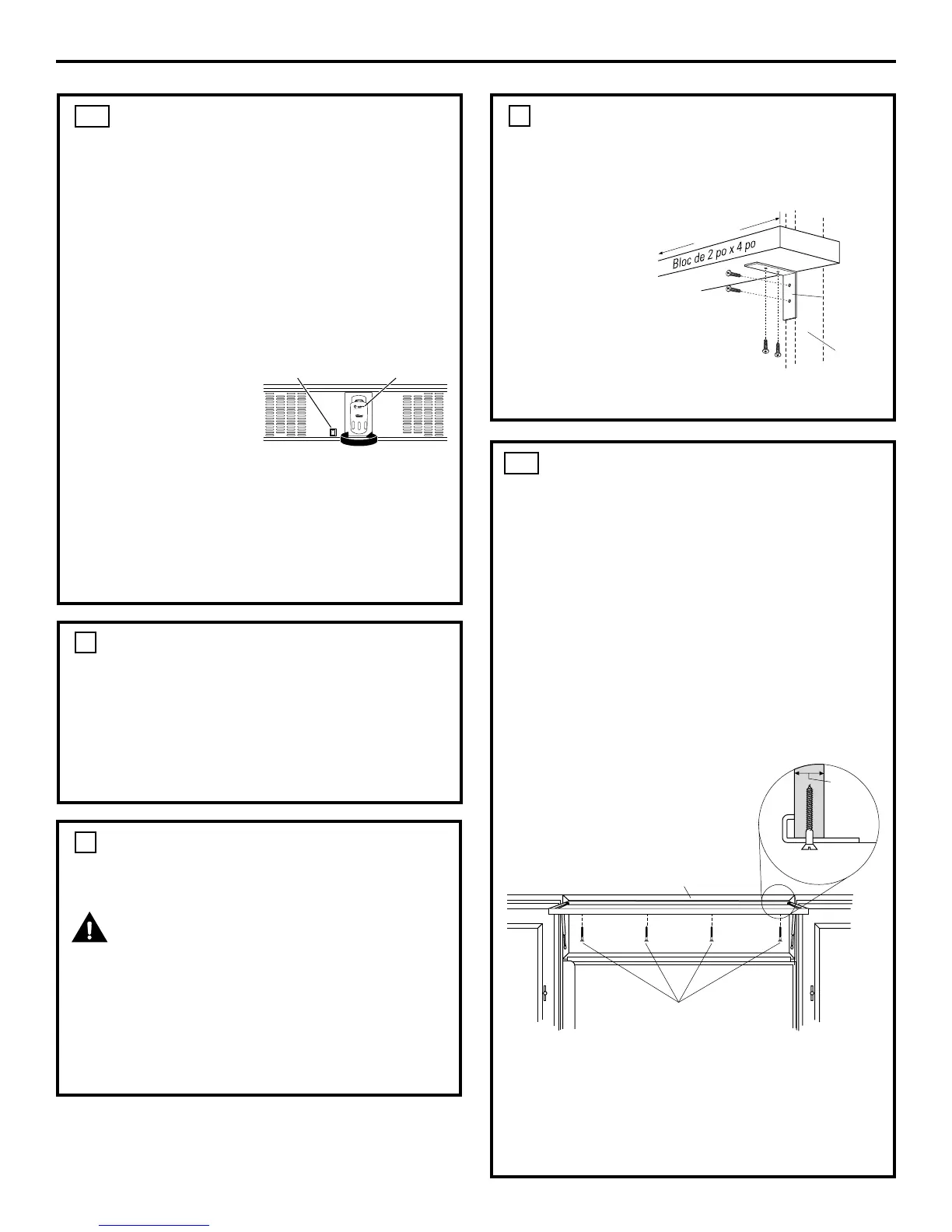 Bloc de 2 po x 4 po