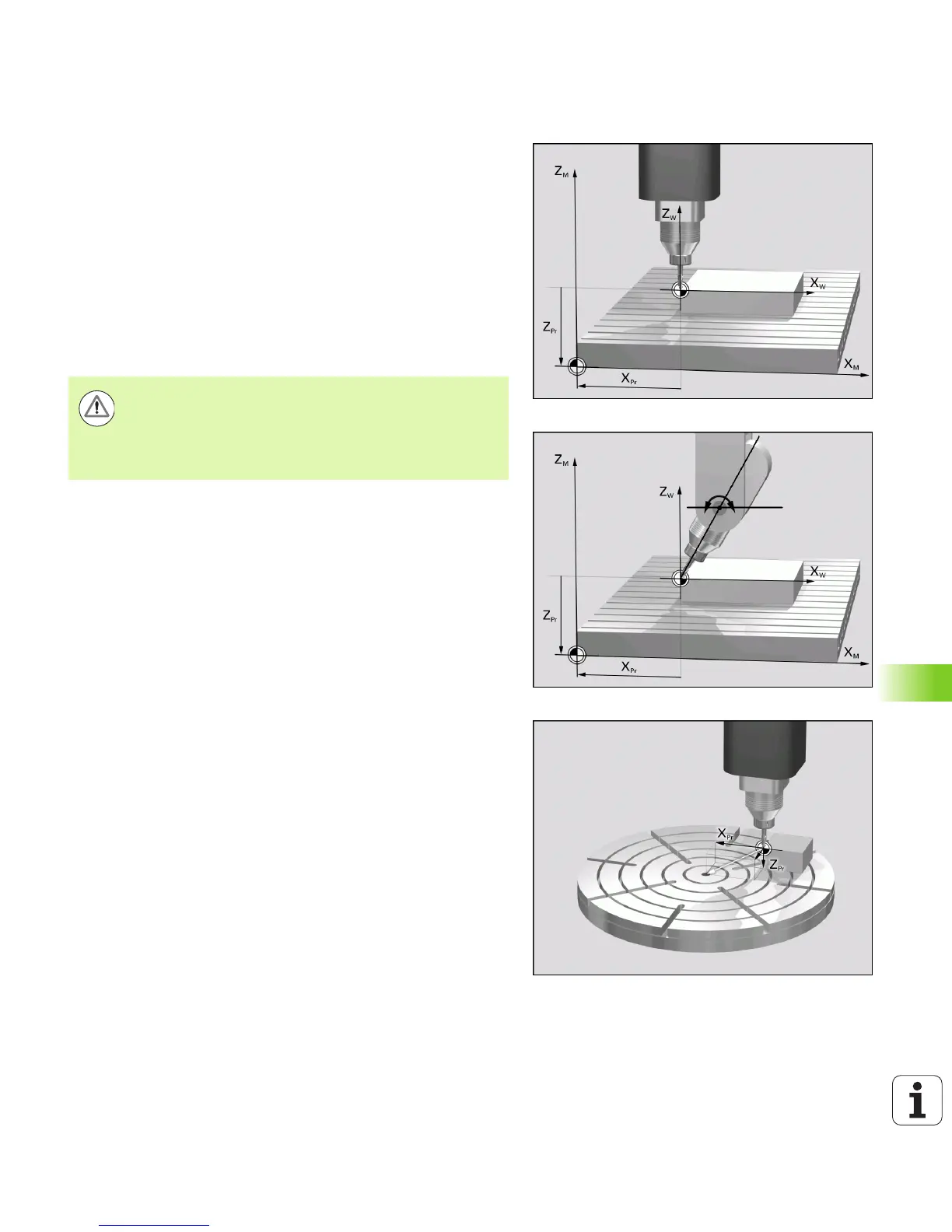 $Z_M$

$Z_W$

$X_W$

$Z_{Pr}$

$X_M$

$X_{Pr}$

$Z_M$

$Z_W$

$X_W$

$Z_{Pr}$

$X_M$

$X_{Pr}$

$X_{Pr}$

$Z_{Pr}$