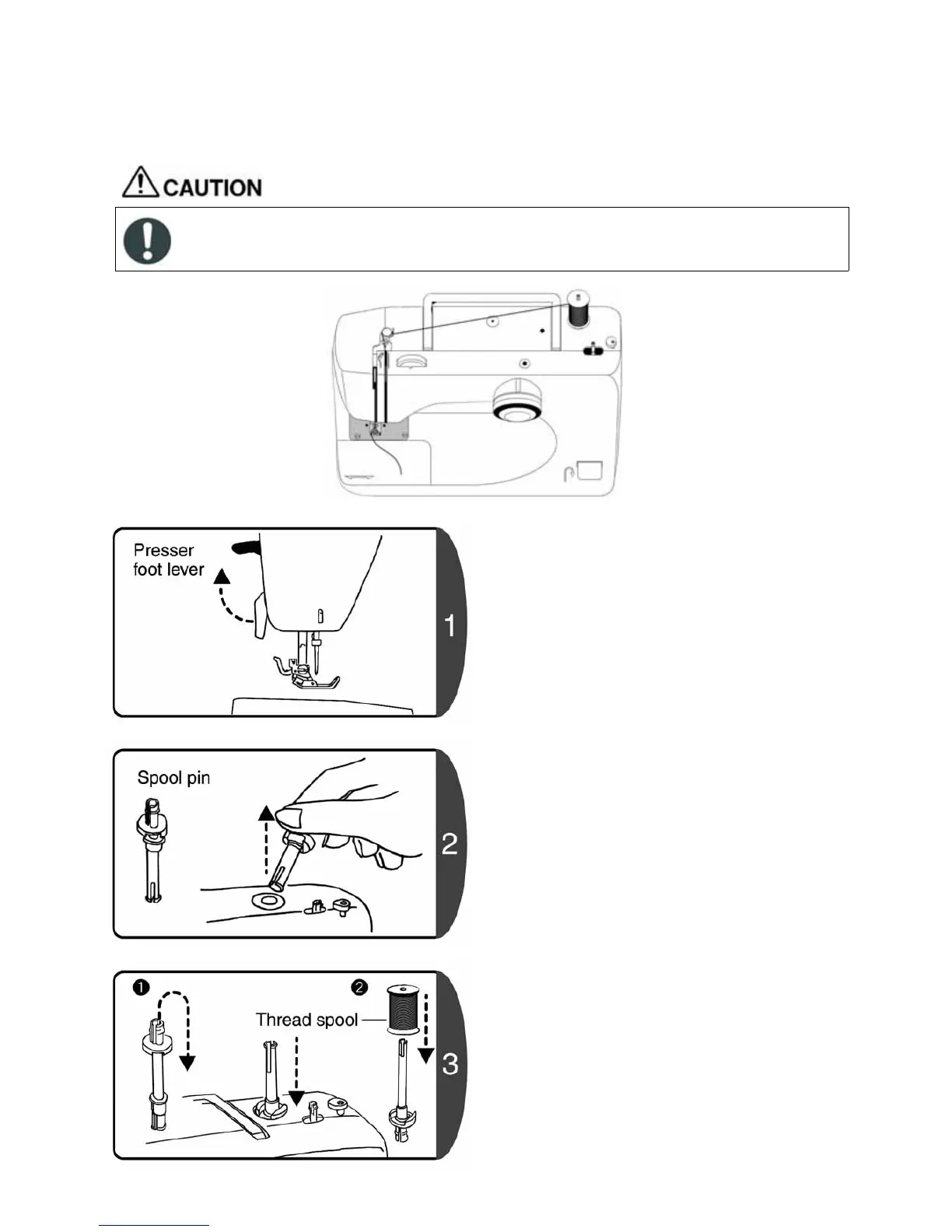 CAUTION

Presser foot lever

1

Spool pin

2

❶

❷

Thread spool

3