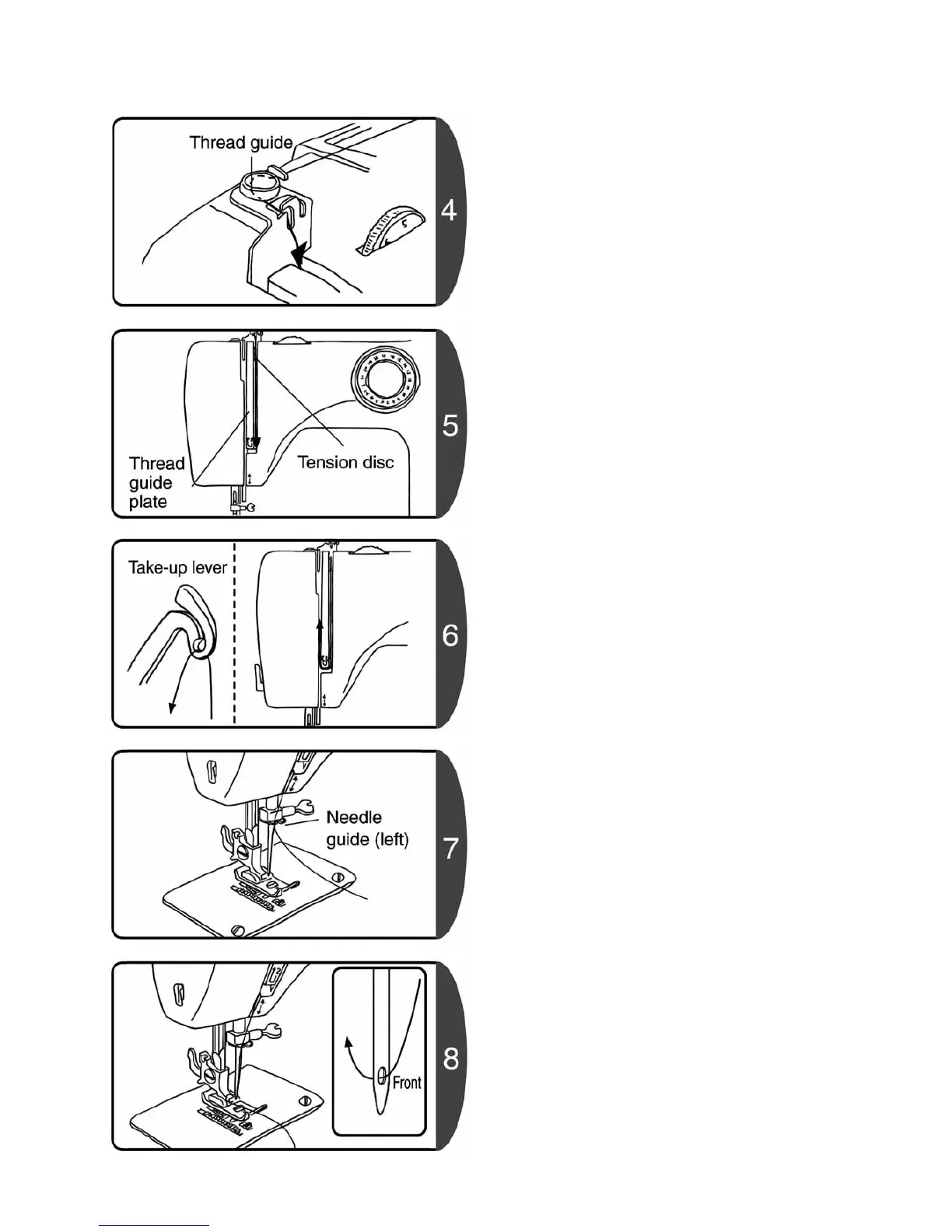 Thread guide

4

Thread guide plate

Tension disc

5

Take-up lever

6

Needle guide (left)

7

Front

8