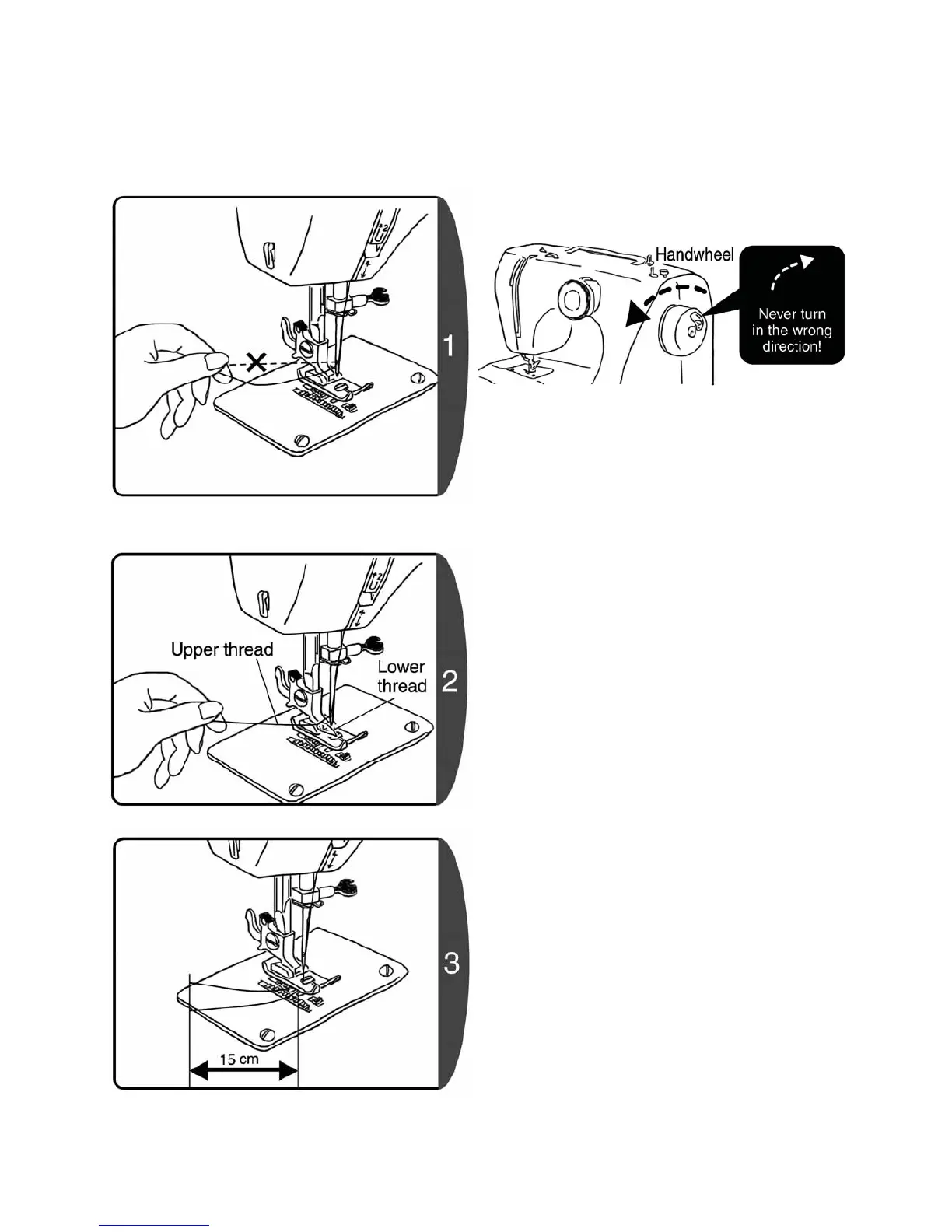 1

Handwheel

Never turn in the wrong direction!

Upper thread

Lower thread

2

3

15 cm