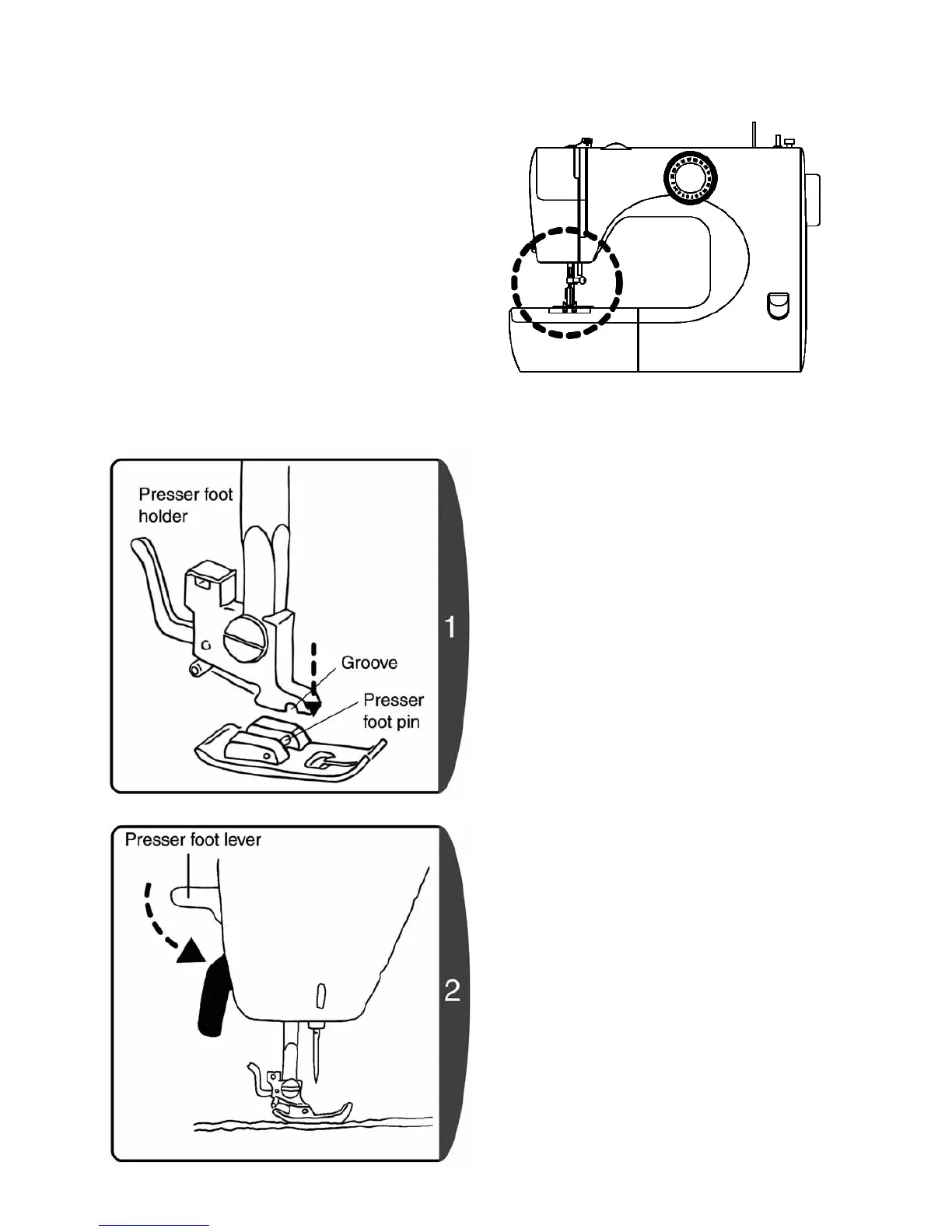 Presser foot holder

Groove

Presser foot pin

1

Presser foot lever

2