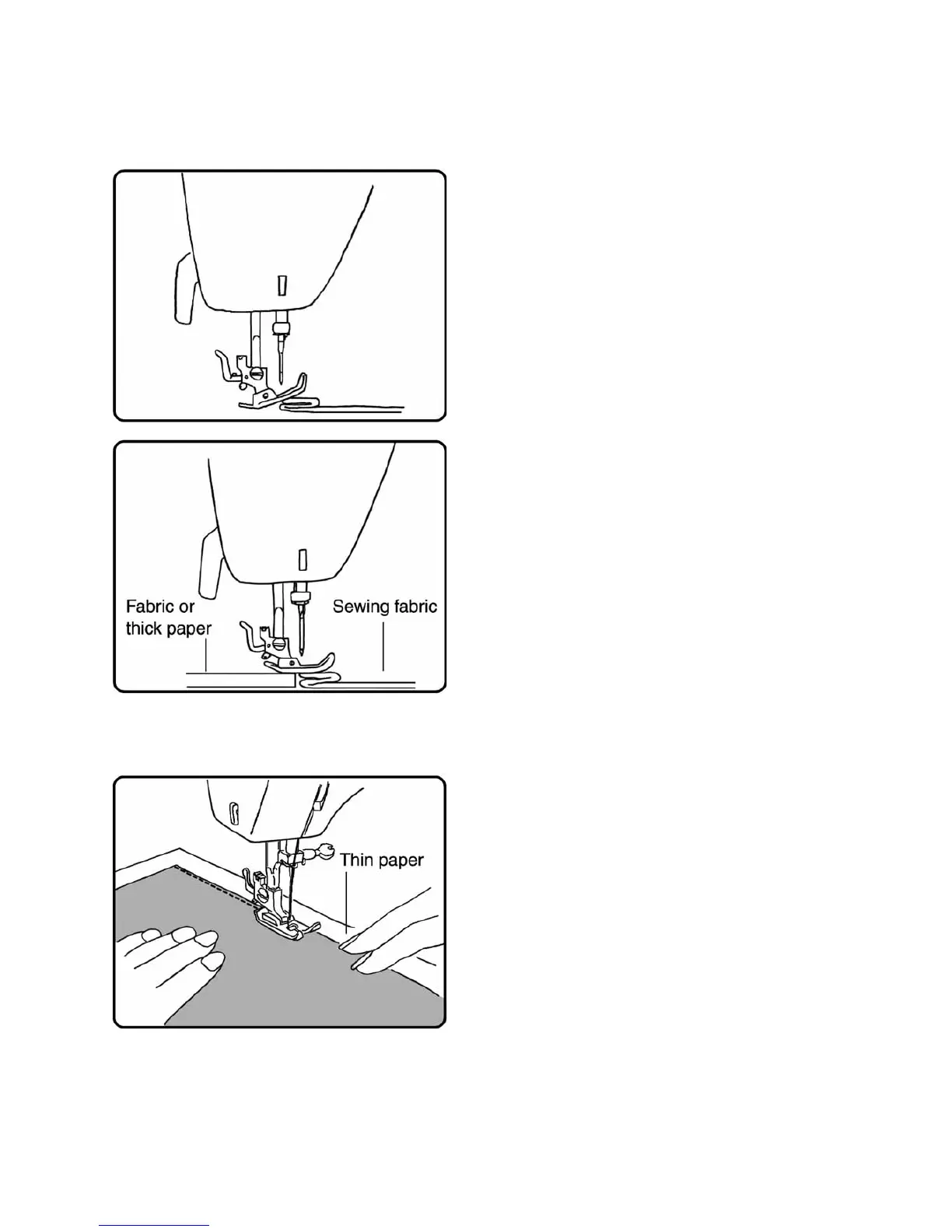 Fabric or thick paper

Sewing fabric

Thin paper