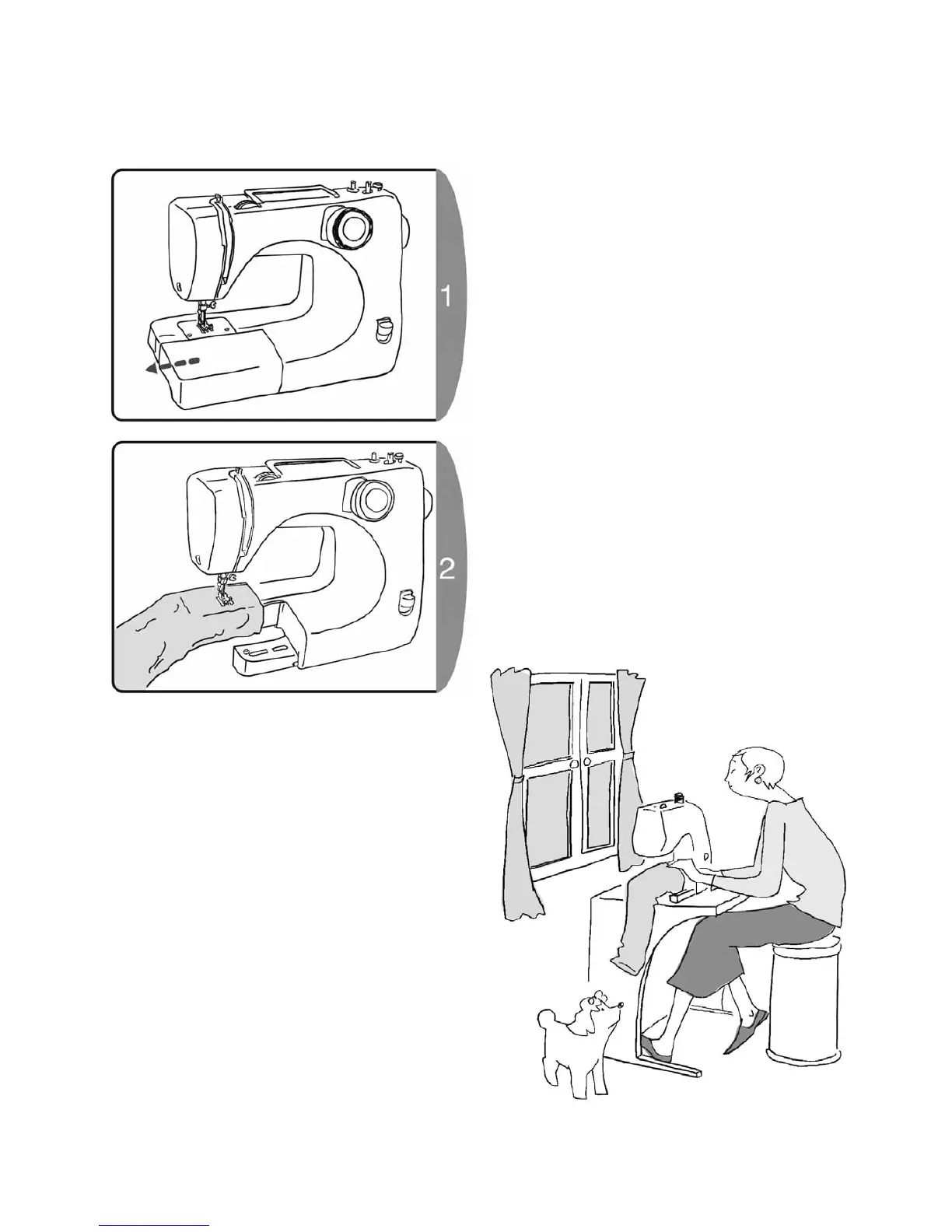 1

2