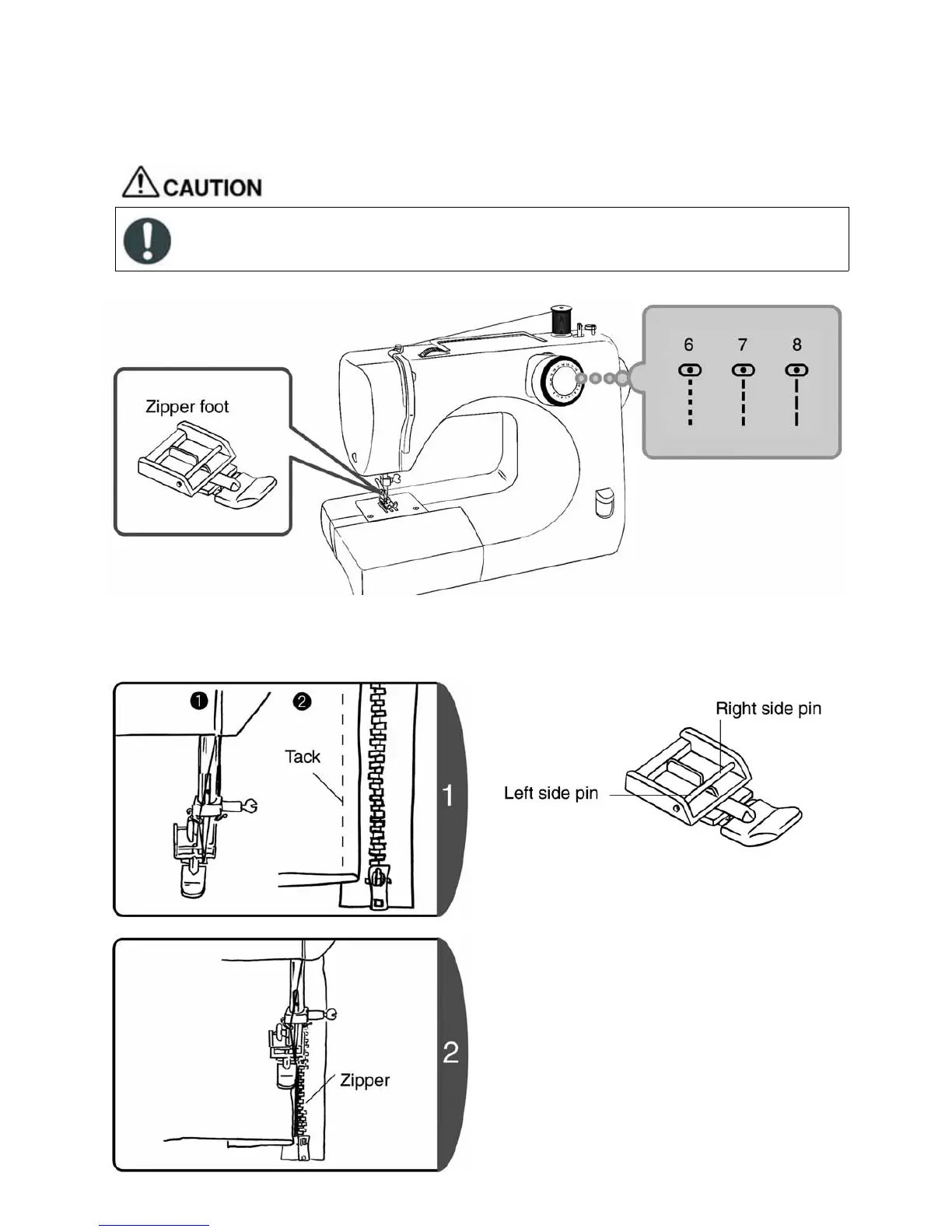 CAUTION

Zipper foot

6 7 8

❶ ❷

Tack

1

Right side pin

Left side pin

Zipper

2