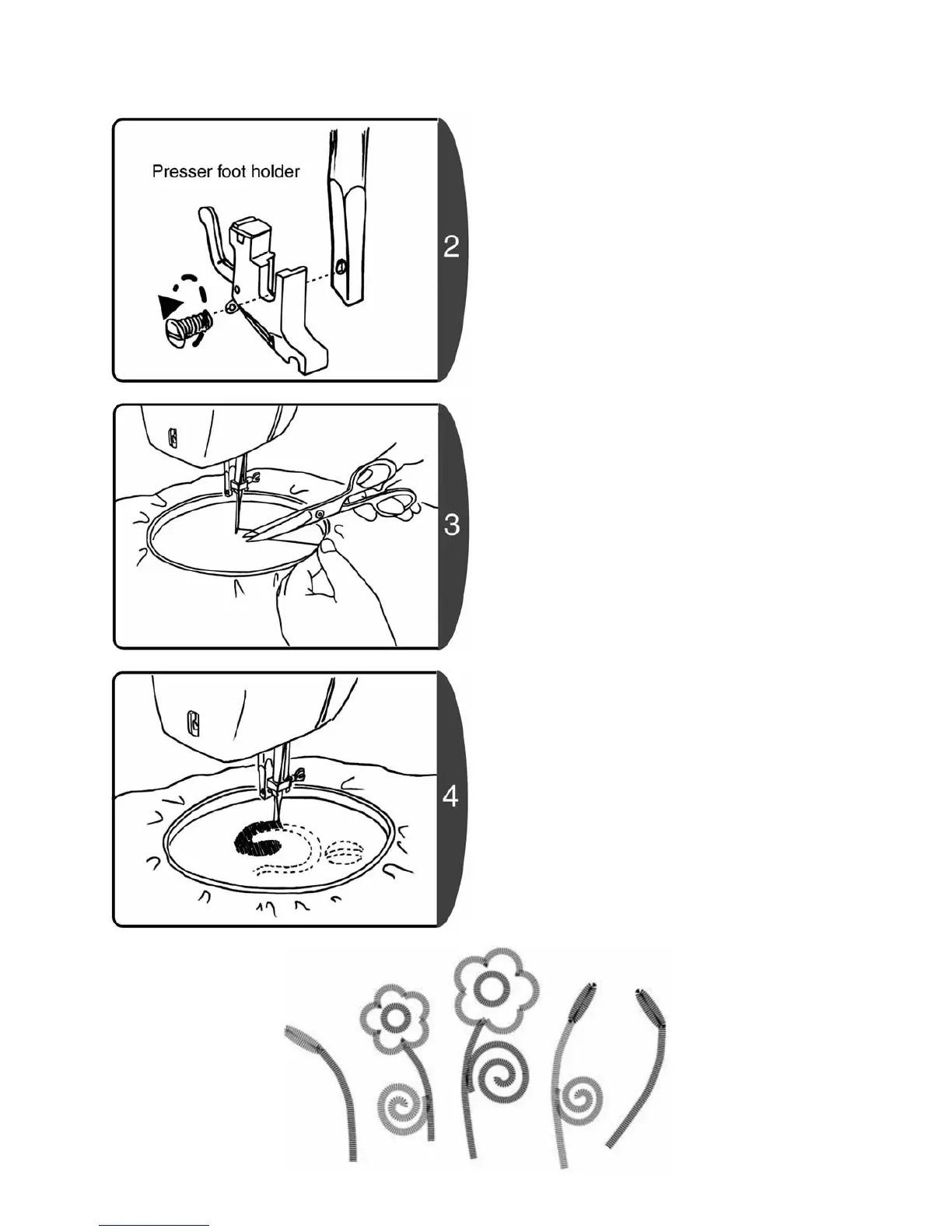 Presser foot holder

2

3

4