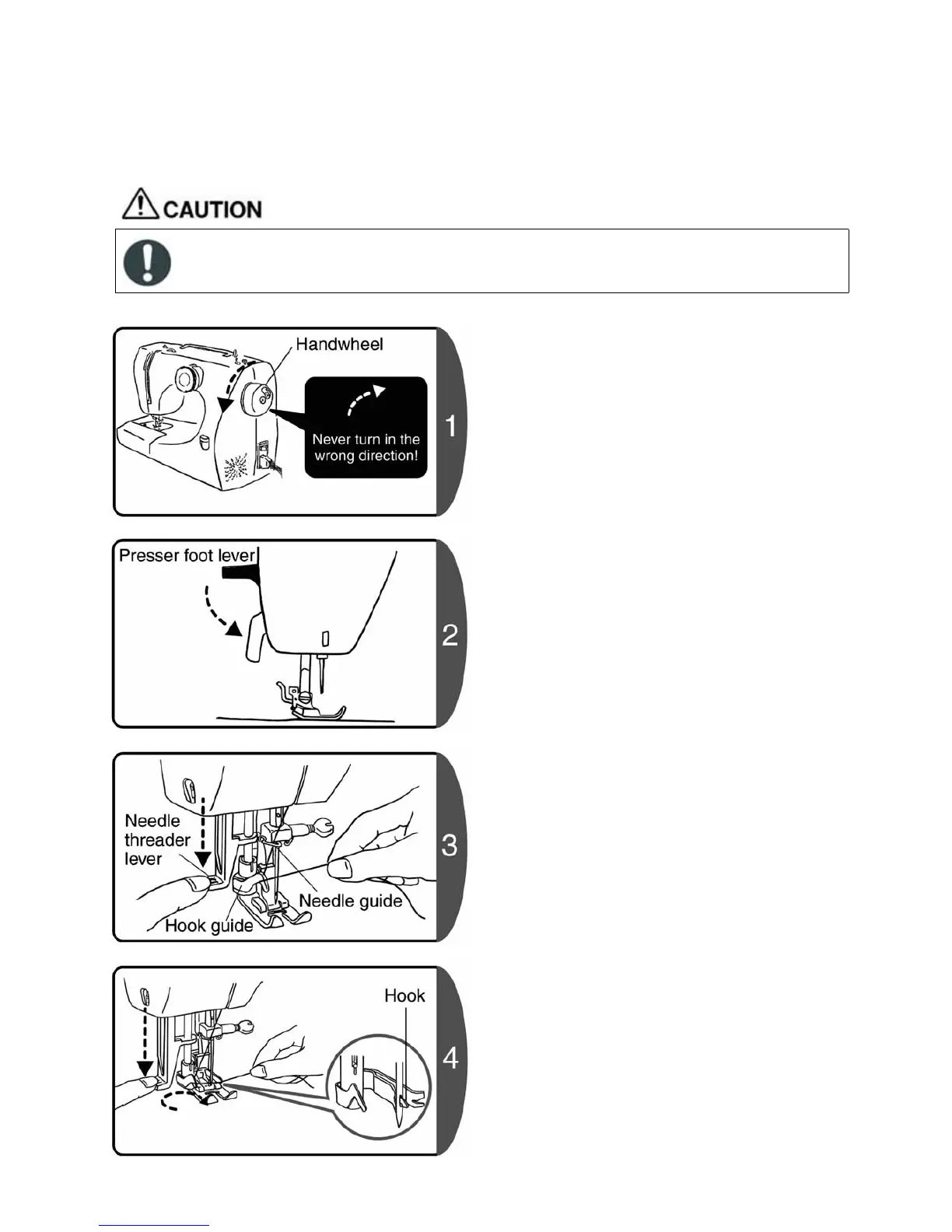 CAUTION

Handwheel

Never turn in the wrong direction!

1

Presser foot lever

2

Needle threader lever

Needle guide

Hook guide

3

Hook

4