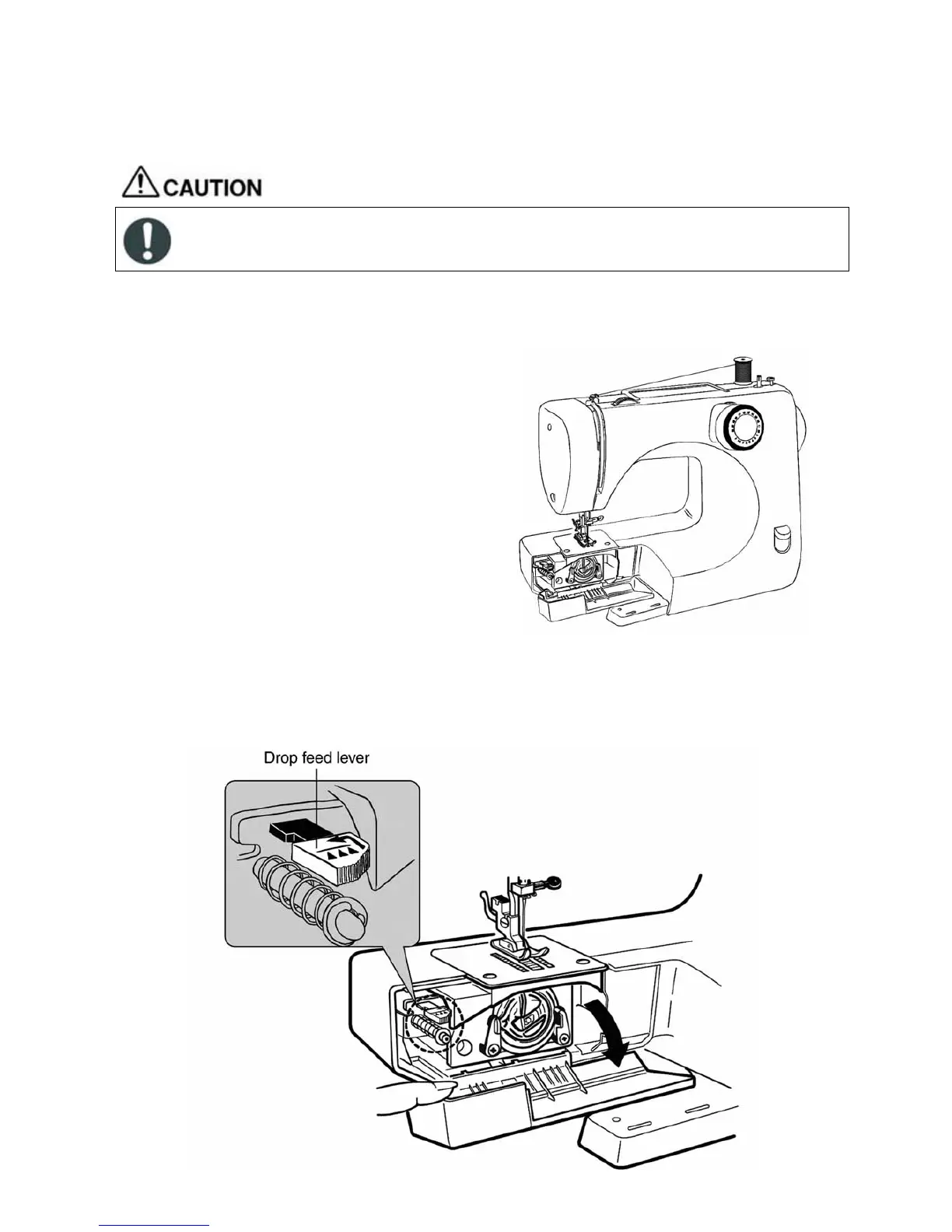 CAUTION

Drop feed lever