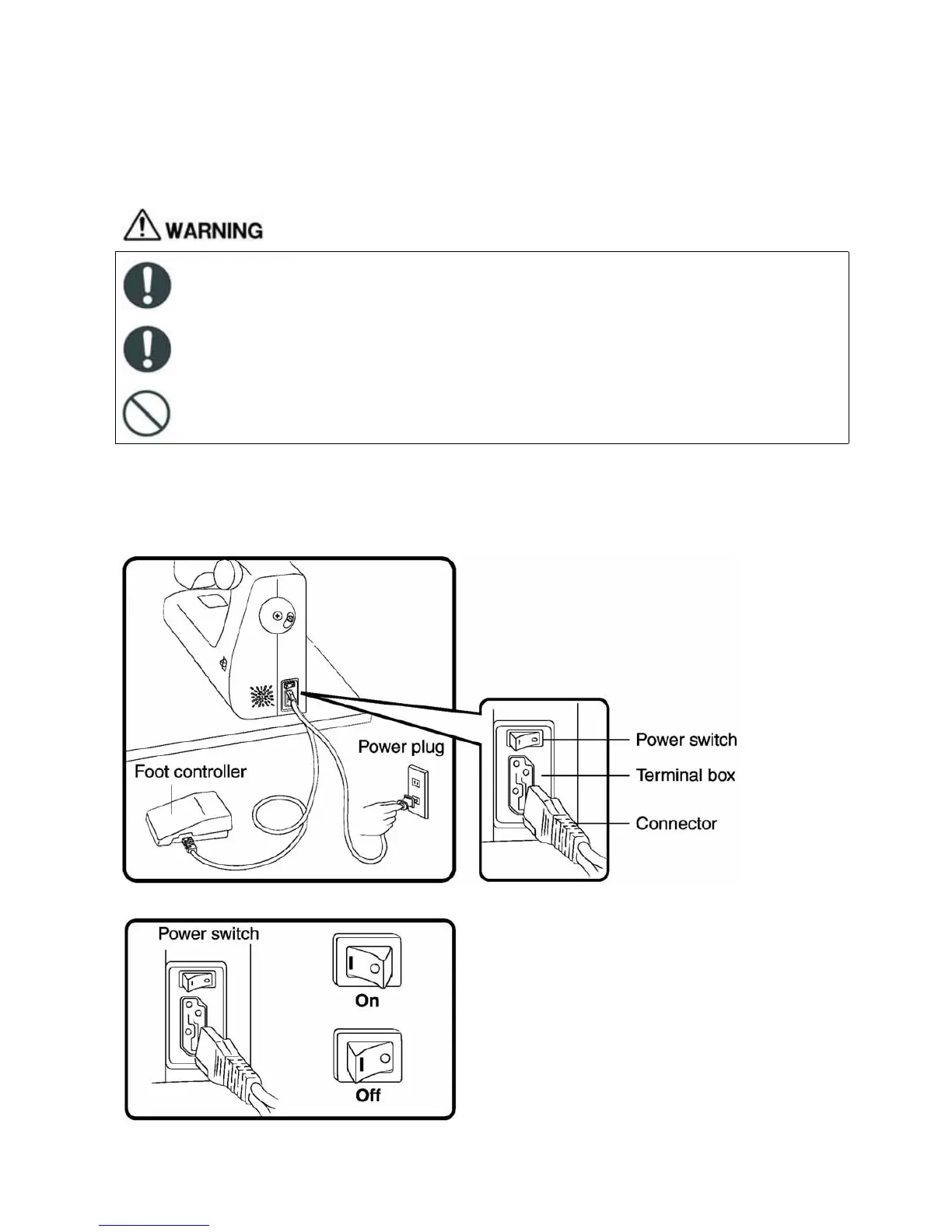 WARNING

Foot controller

Power plug

Power switch

Terminal box

Connector

Power switch

On

Off