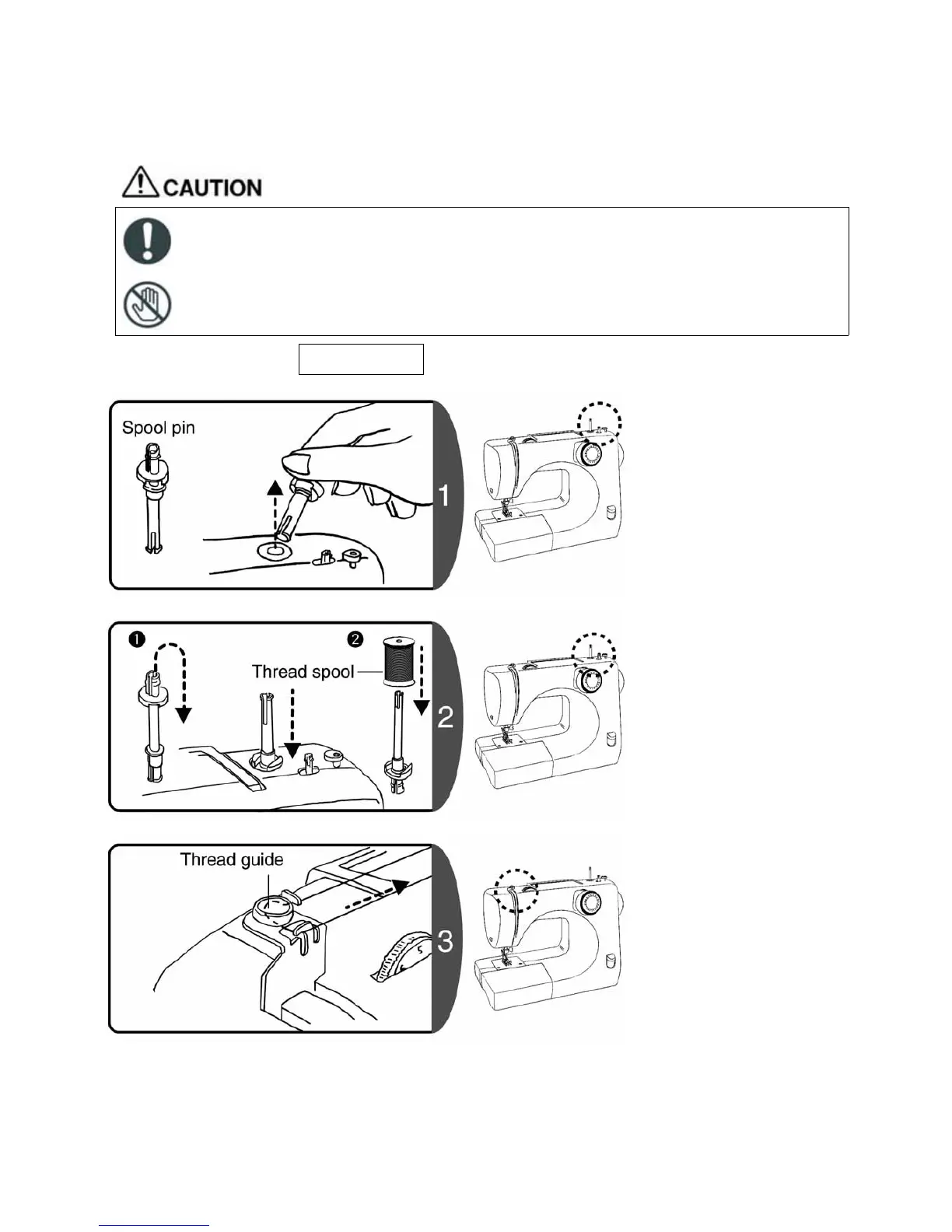 CAUTION

Spool pin

1

❶ ❷ Thread spool

2

Thread guide

3