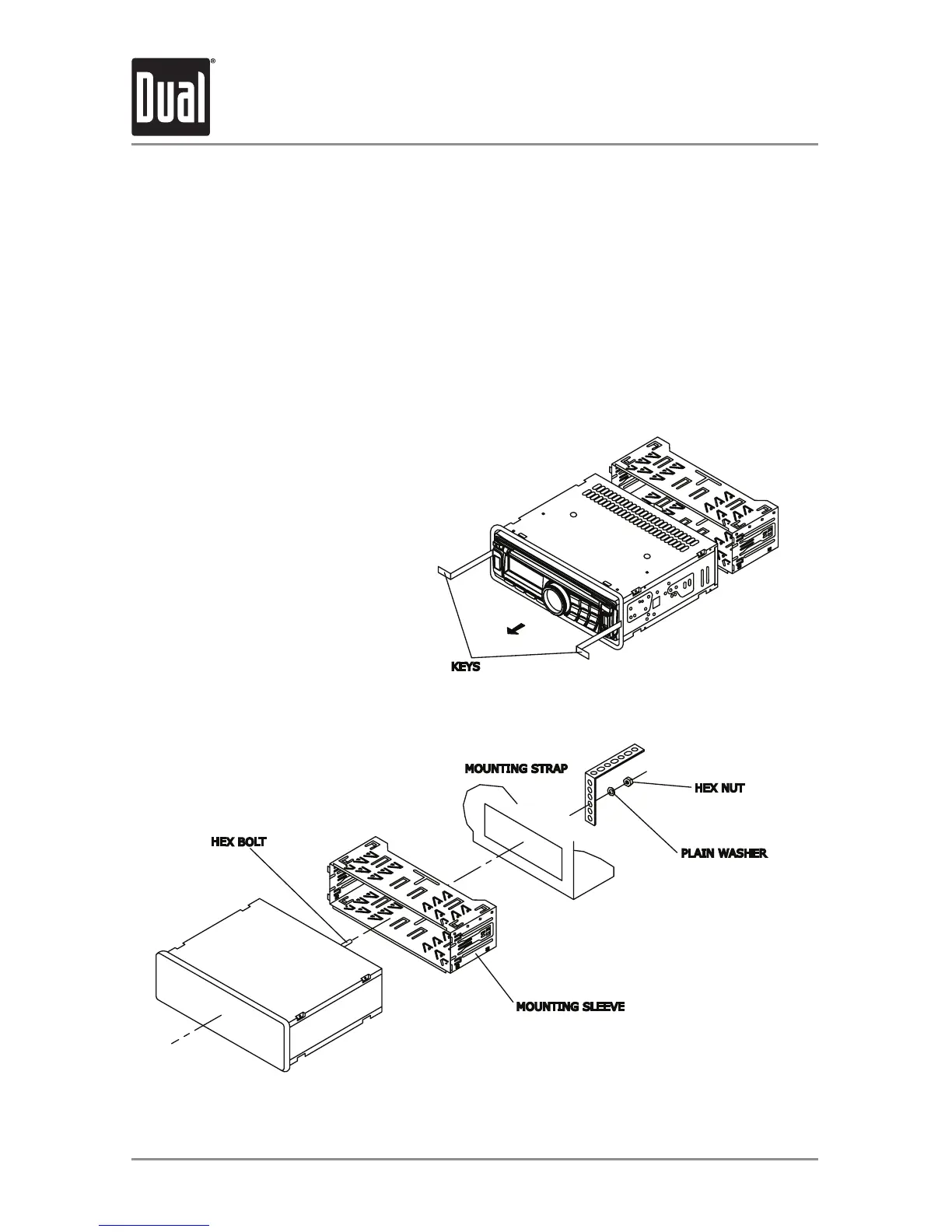 Dual®

KEYS

MOUNTING STRAP

HEX NUT

PLAIN WASHER

HEX BOLT

MOUNTING SLEEVE