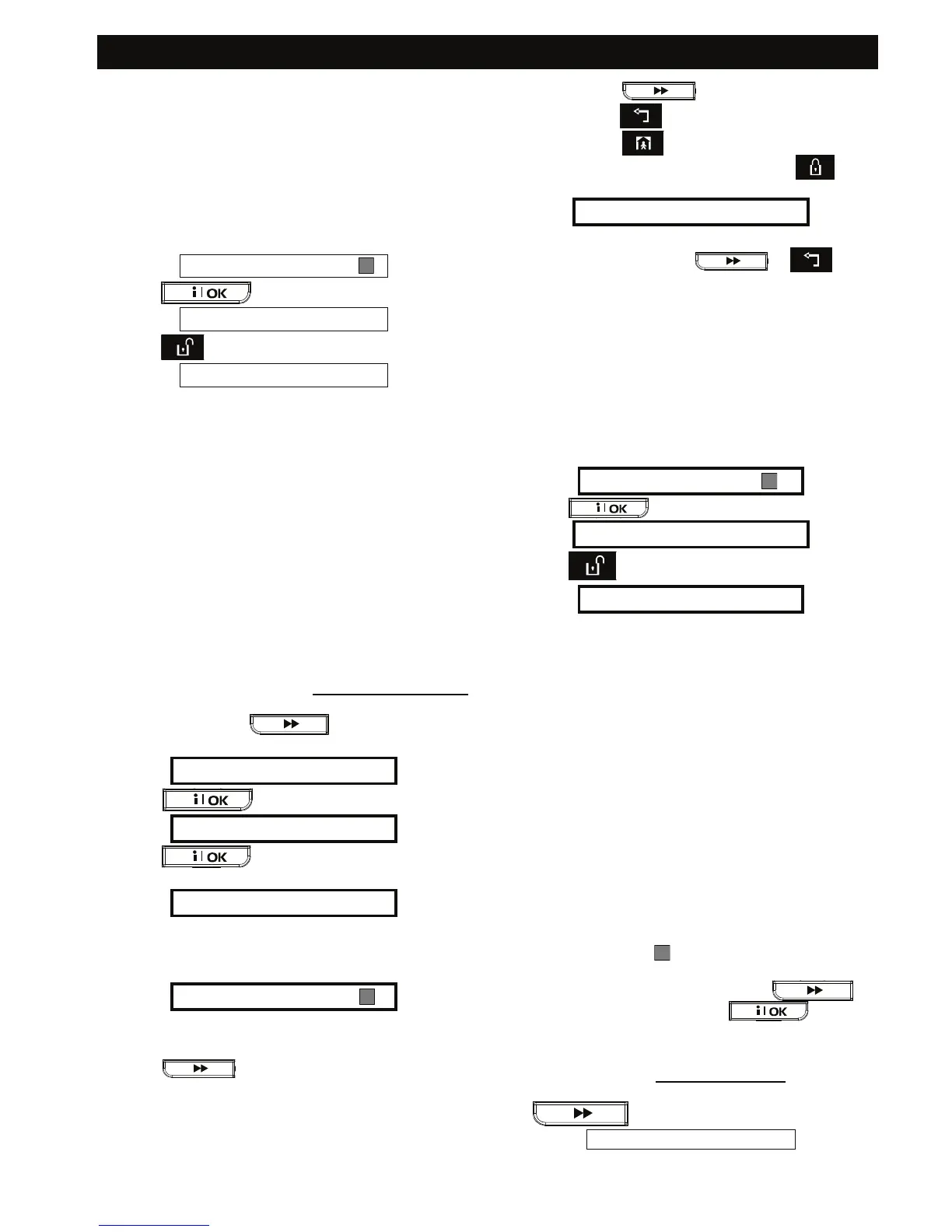 OK
OK
OK
OK
OK
OK