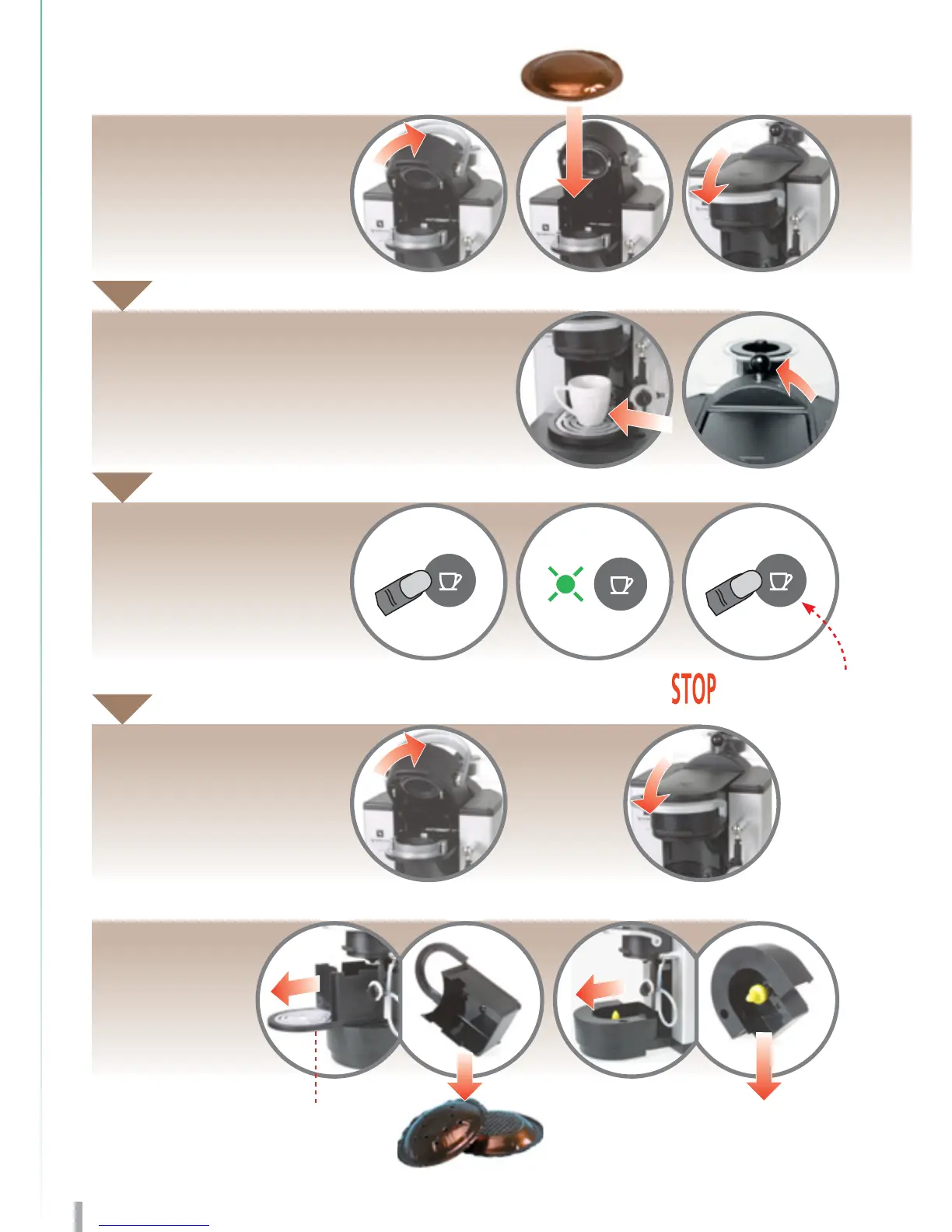 STOP