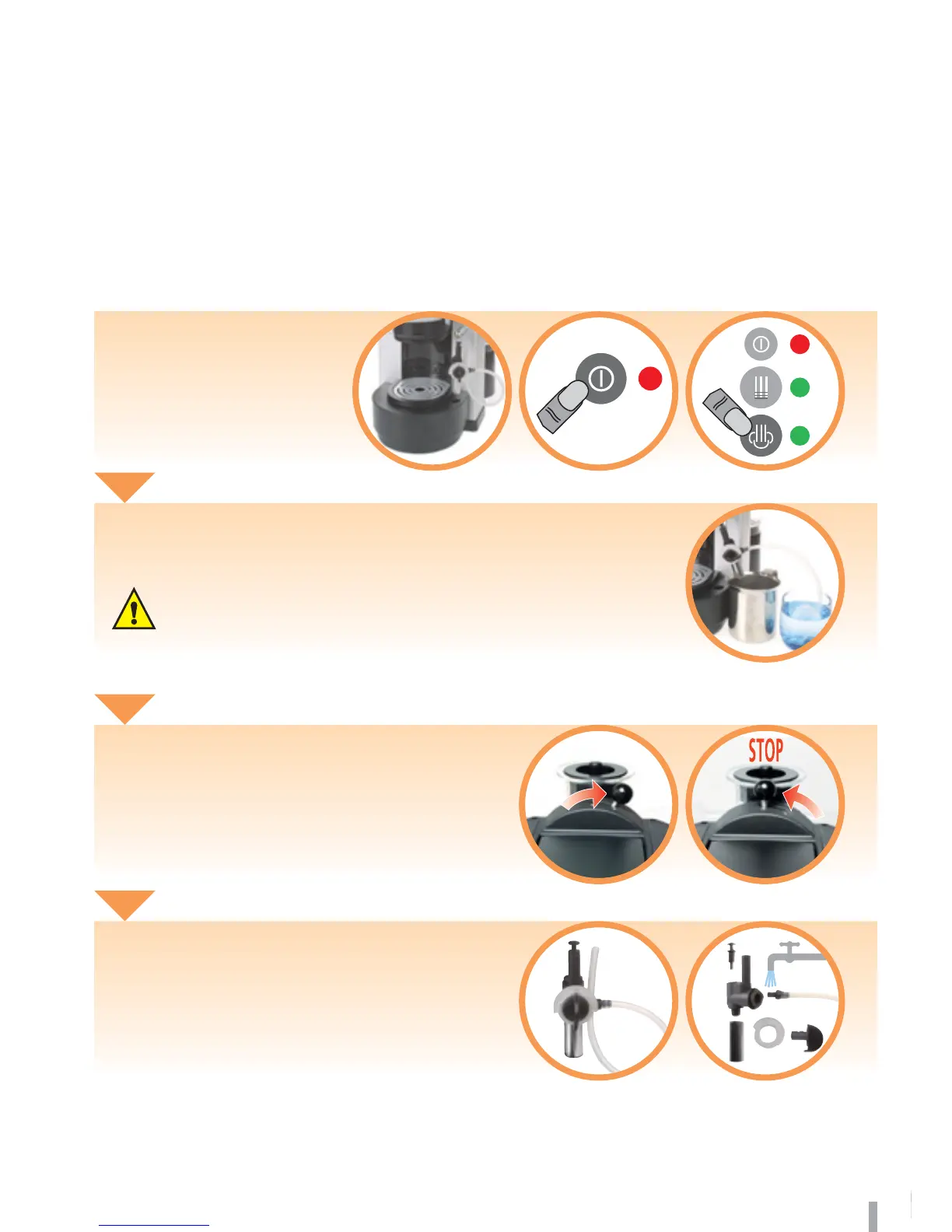 STOP