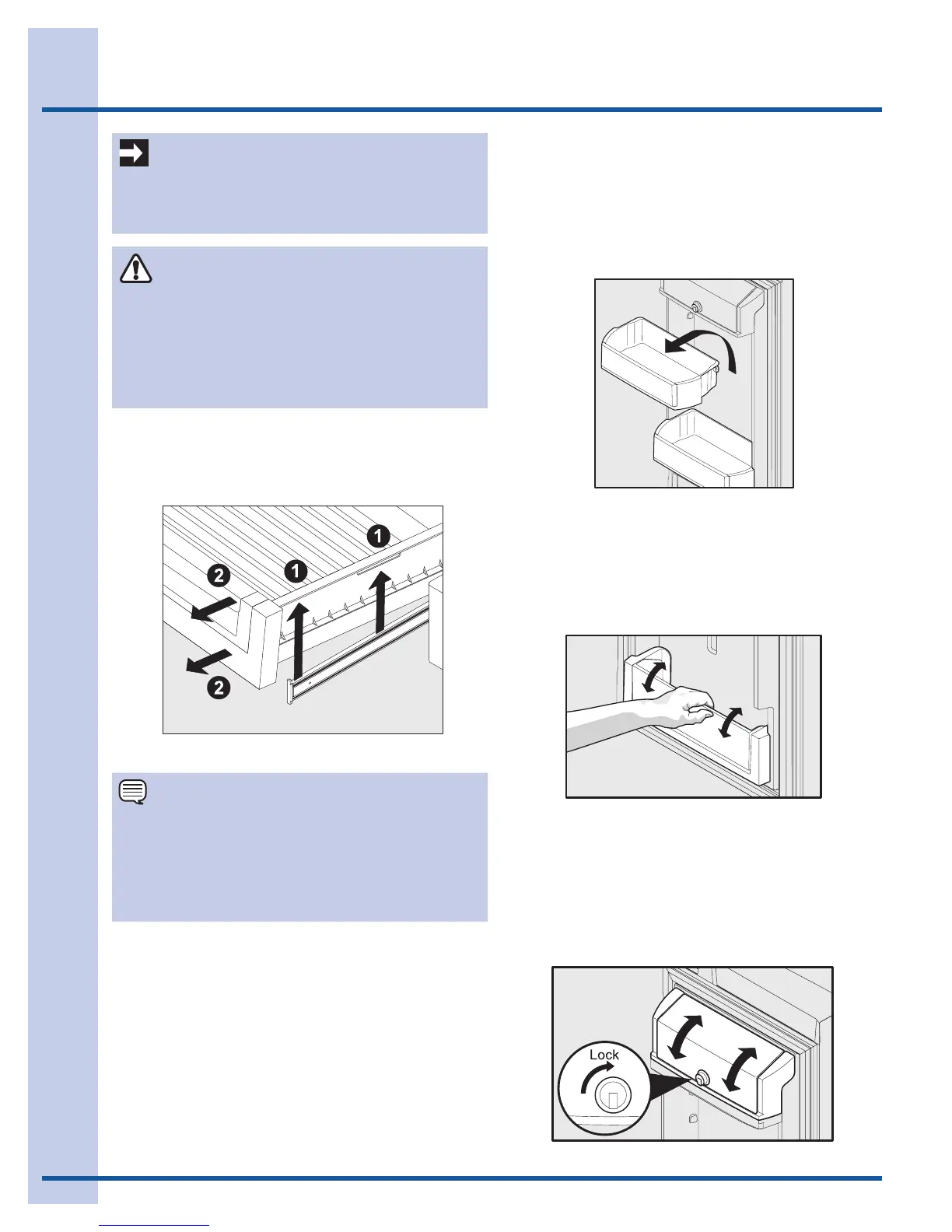 1

1

2

2

Lock