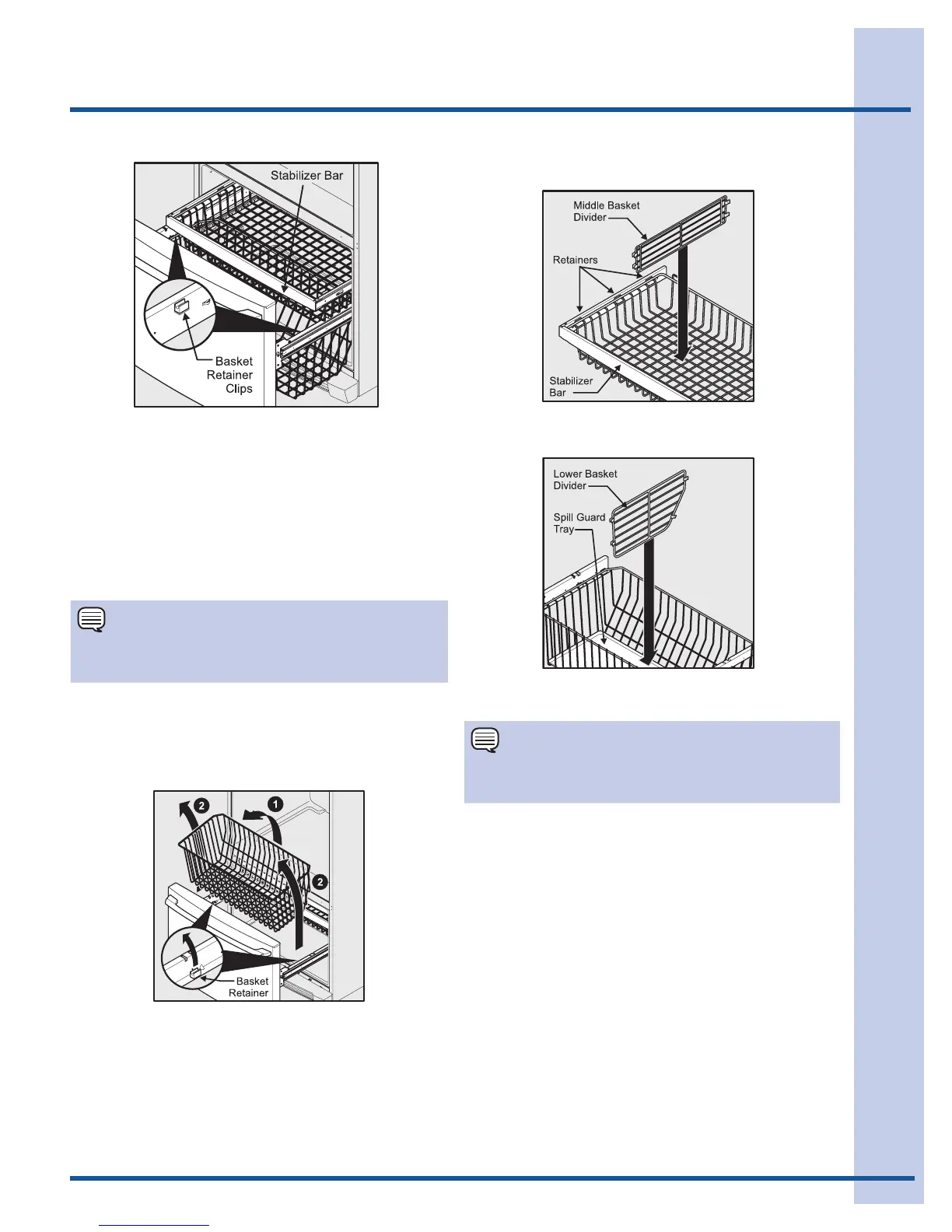 Stabilizer Bar

Basket Retainer Clips

1

2

2

Basket Retainer

Middle Basket Divider

Retainers

Stabilizer Bar

Lower Basket Divider

Spill Guard Tray