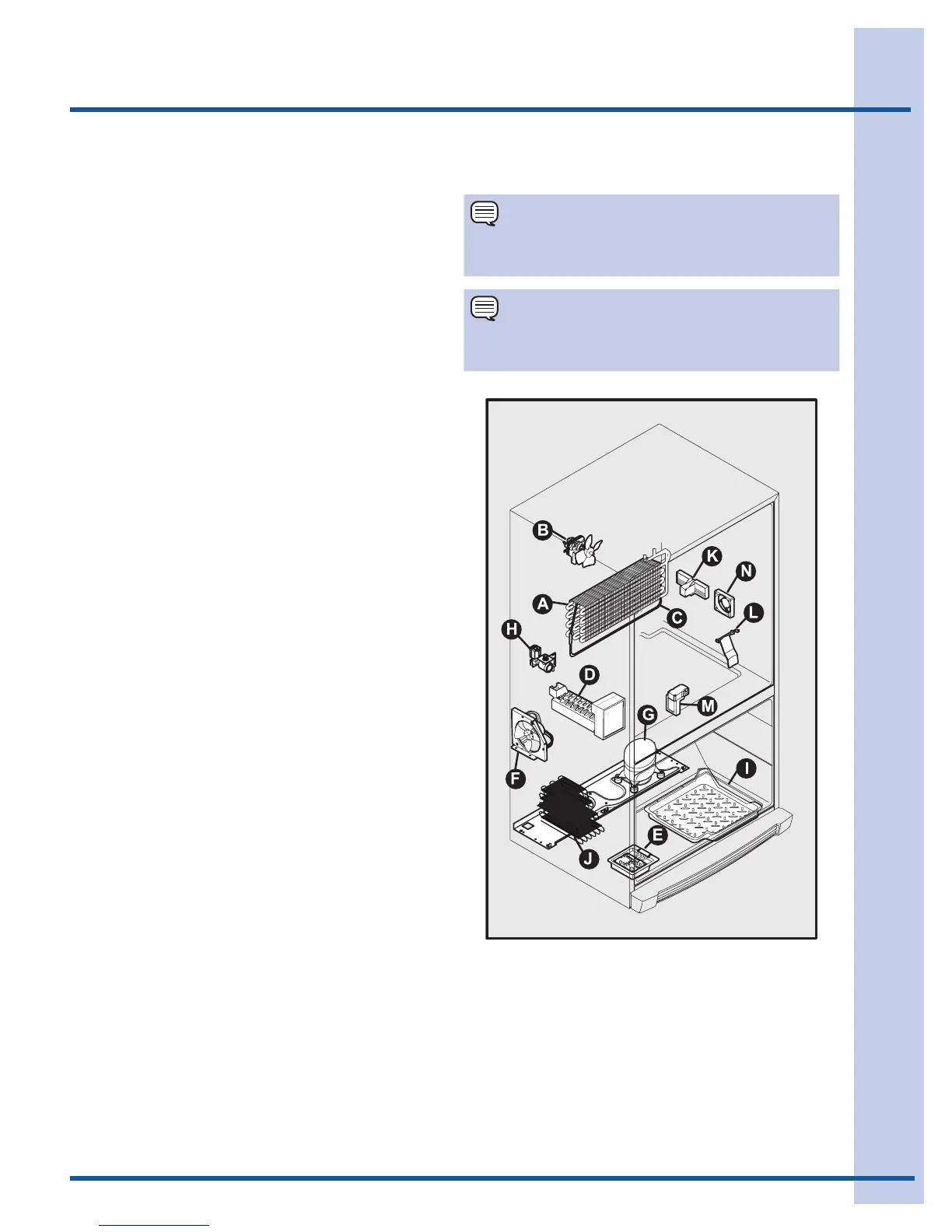 B
K
N
A
C
L
H
D
M
G
F
I
E
J