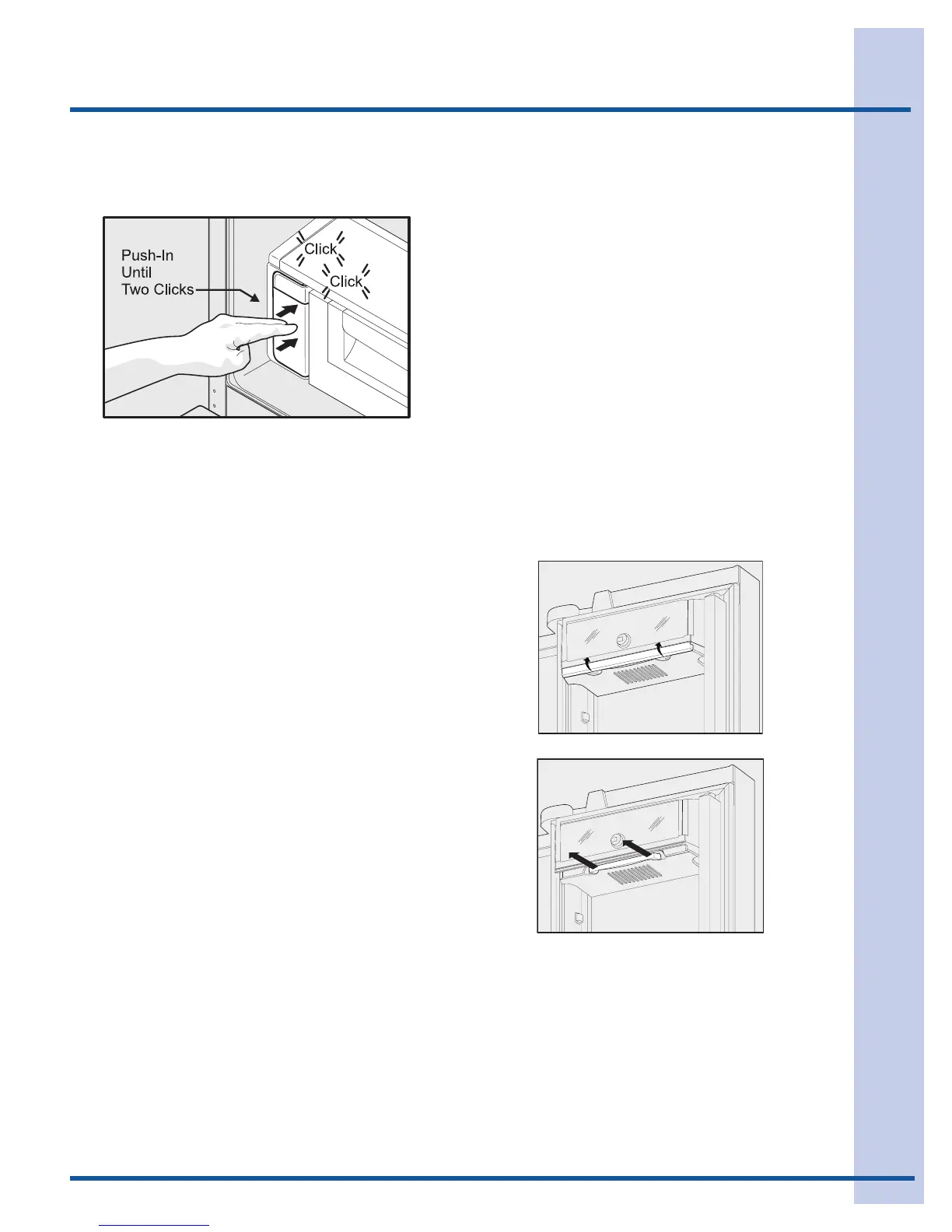 Push-In Until Two Clicks

Click

Click