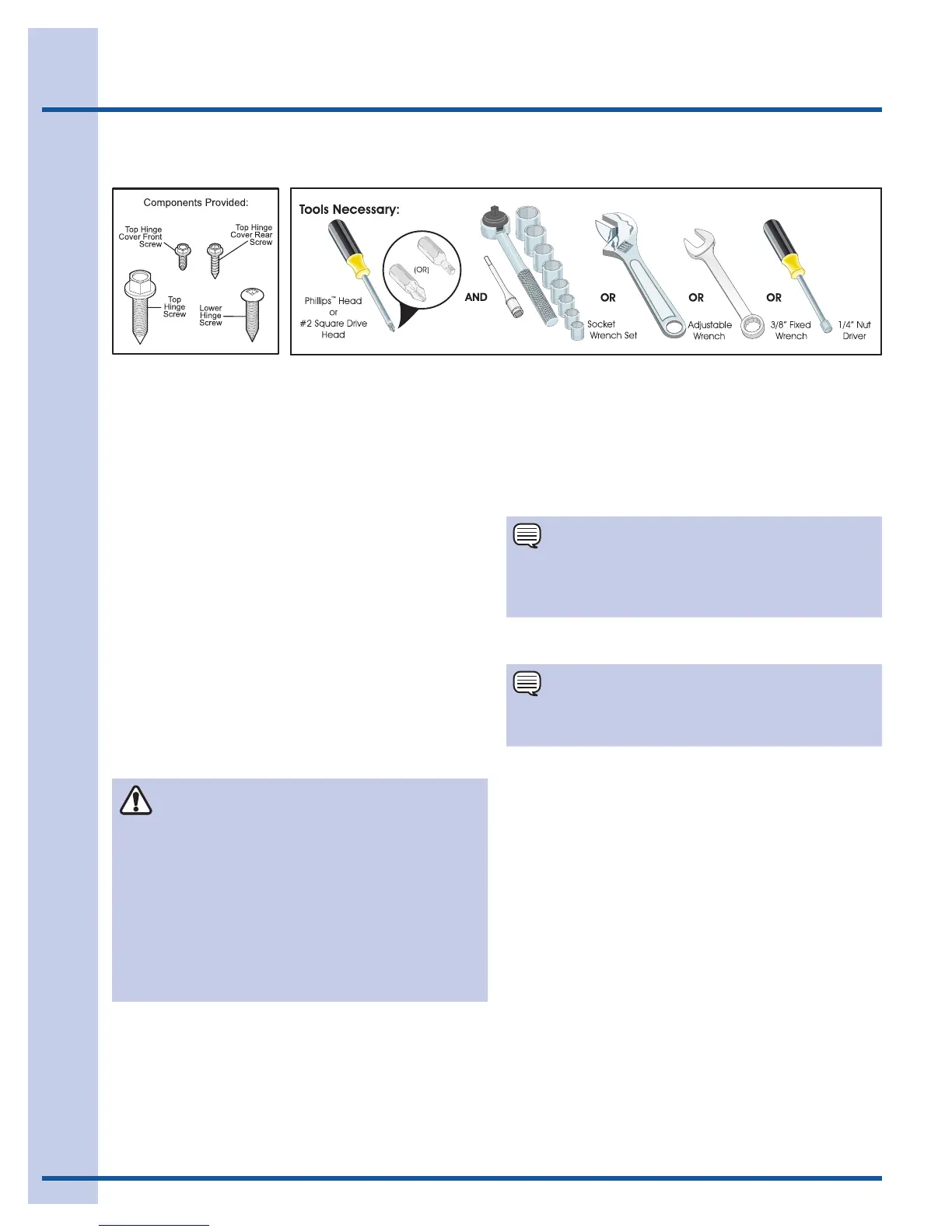 Components Provided:

Top Hinge Cover Front Screw

Top Hinge Cover Rear Screw

Top Hinge Screw

Lower Hinge Screw

Tools Necessary:

Phillips™ Head or #2 Square Drive Head

(OR)

AND

Socket Wrench Set

OR

Adjustable Wrench

OR

3/8" Fixed Wrench

OR

1/4" Nut Driver