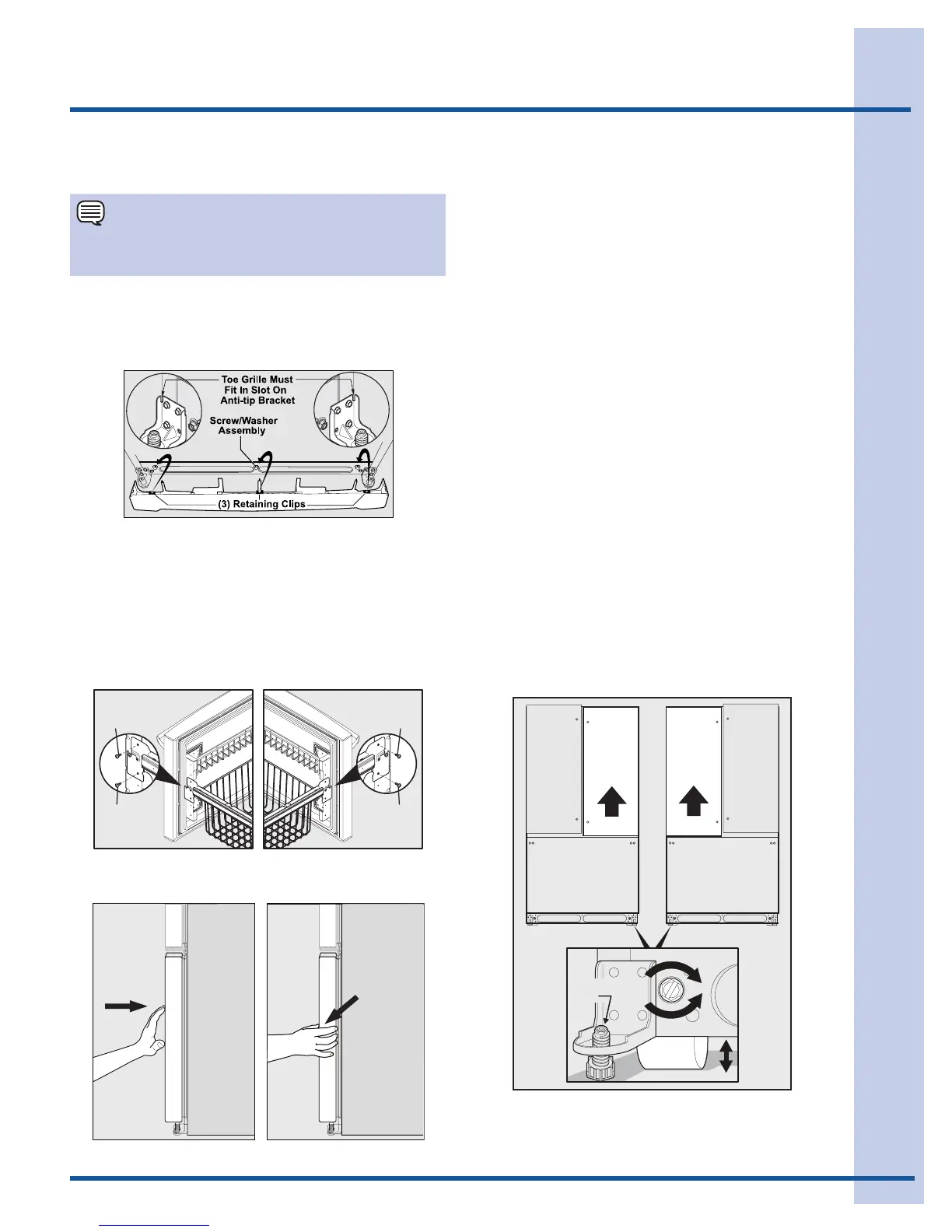 Toe Grille Must Fit In Slot On Anti-tip Bracket

Screw/Washer Assembly

(3) Retaining Clips