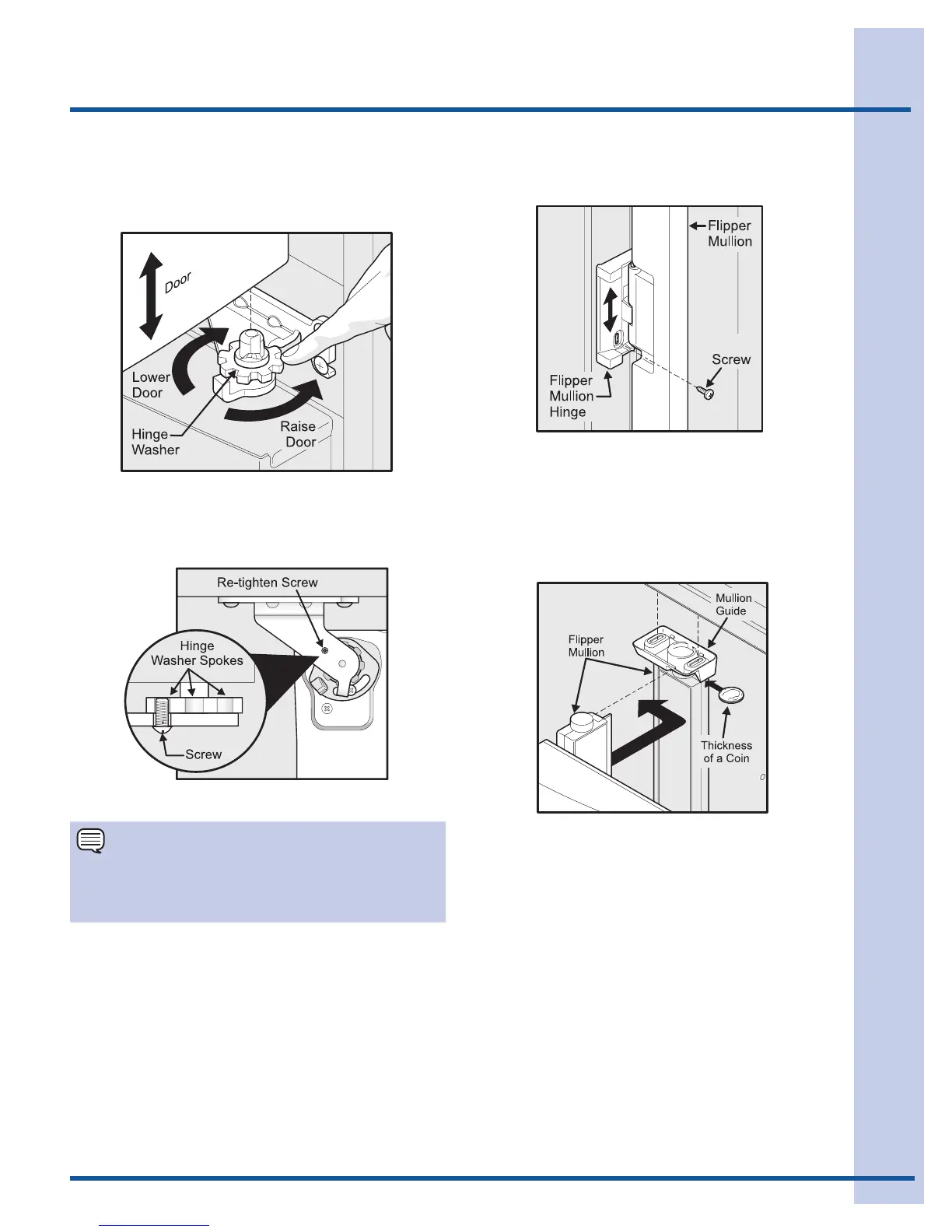 Door

Lower Door

Hinge Washer

Raise Door

Re-tighten Screw

Hinge Washer Spokes

Screw

Flipper Mullion

Screw

Flipper Mullion Hinge

Mullion Guide

Flipper Mullion

Thickness of a Coin