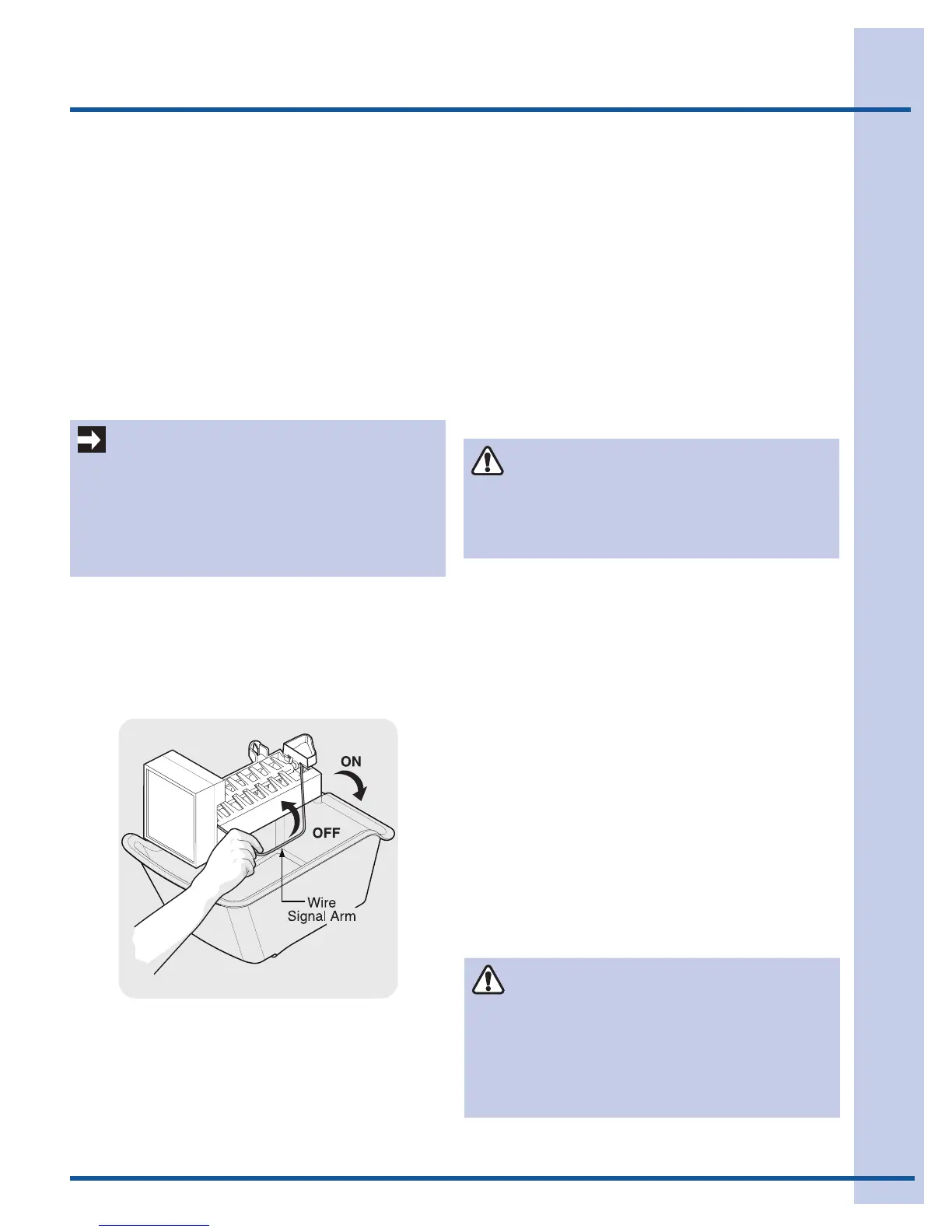 ON

OFF

Wire
Signal Arm