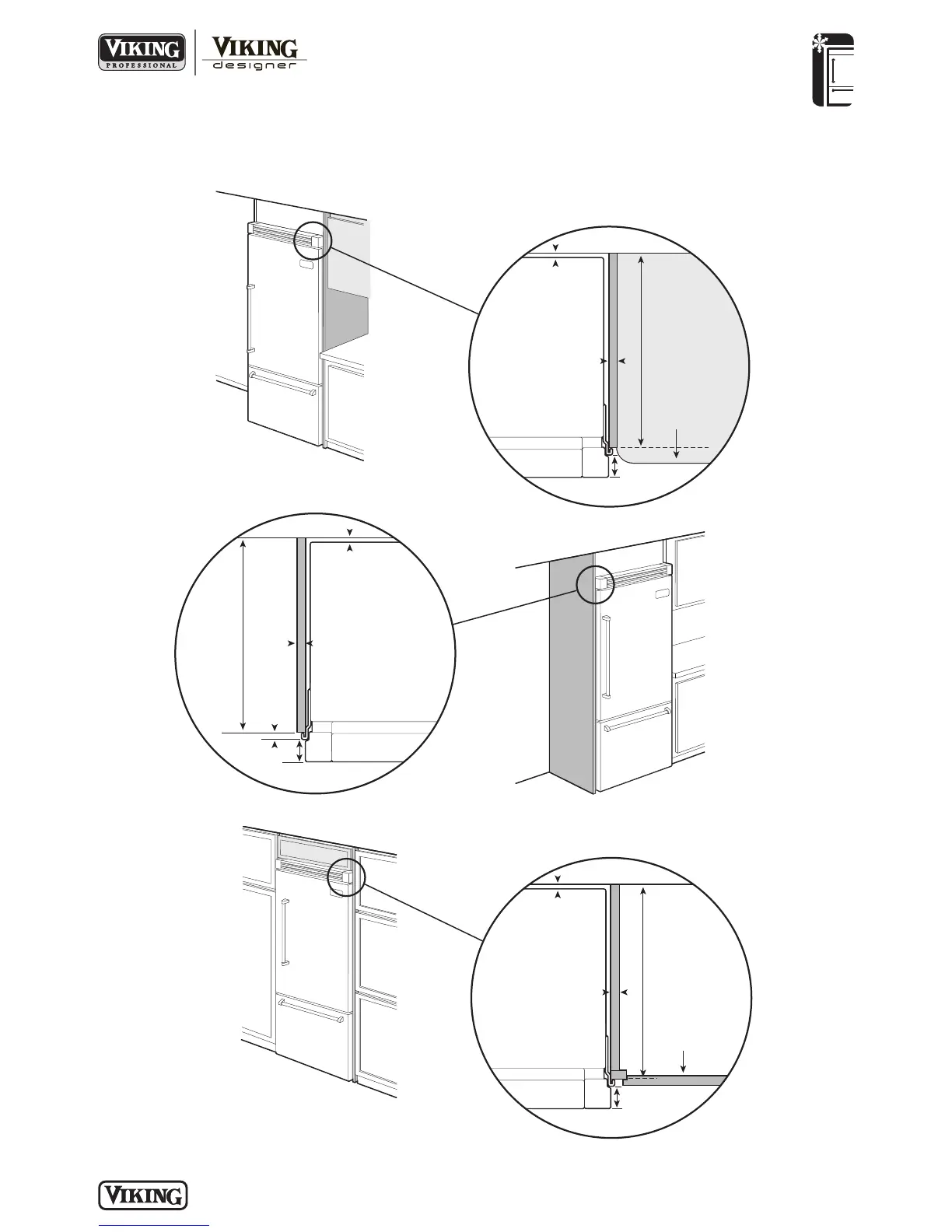 VIKING PROFESSIONAL

VIKING designer

VIKING