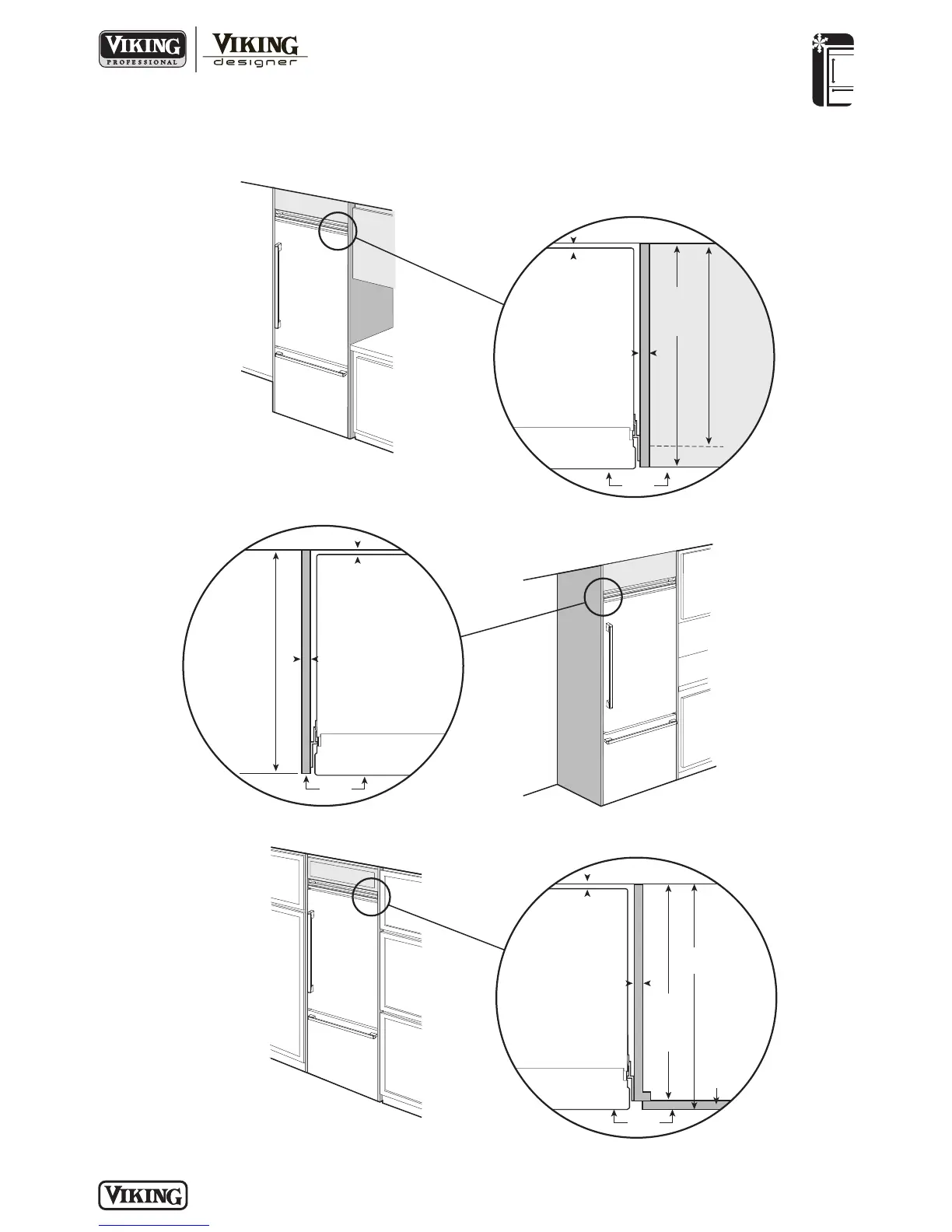 VIKING PROFESSIONAL

VIKING designer

VIKING