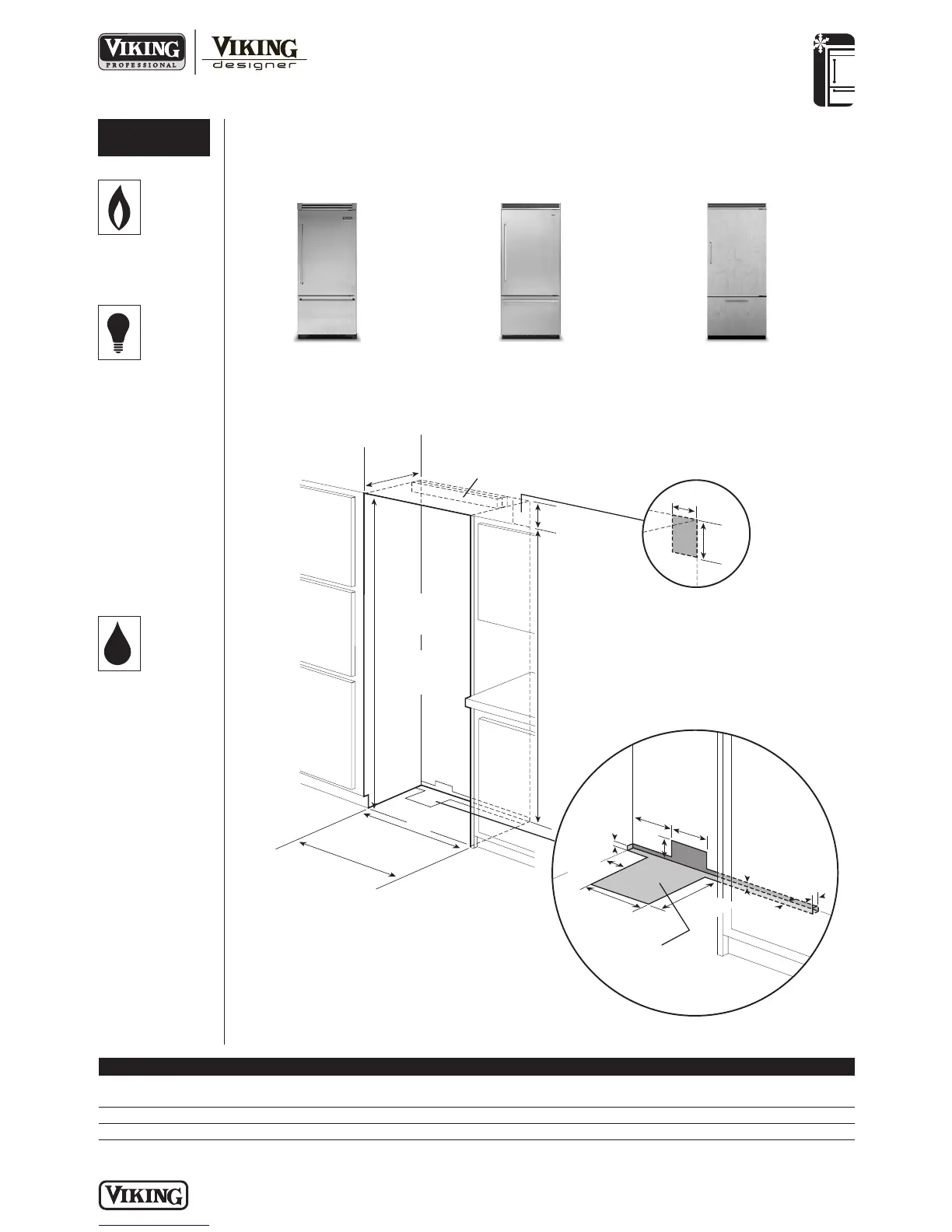 VIKING PROFESSIONAL

VIKING designer

VIKING