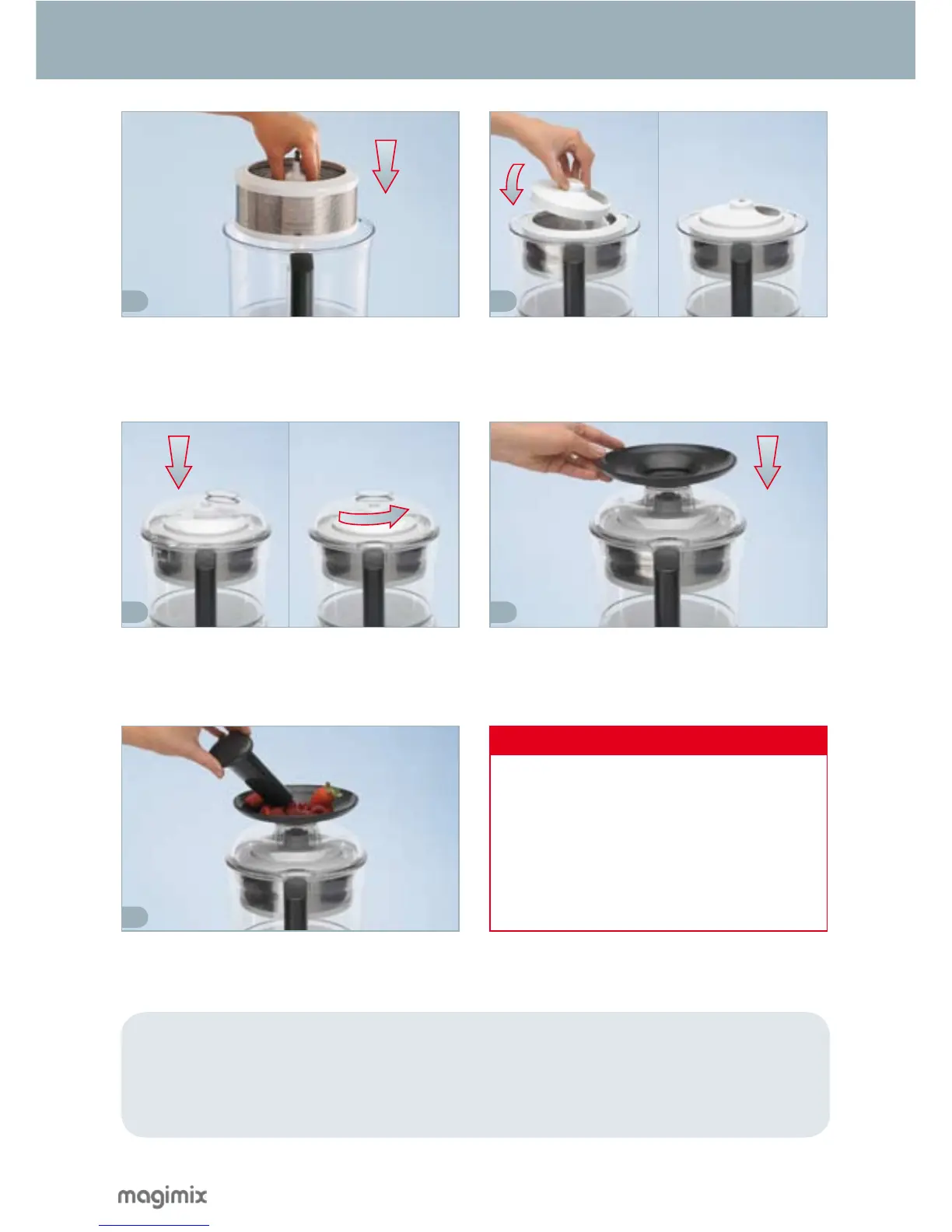 magimix