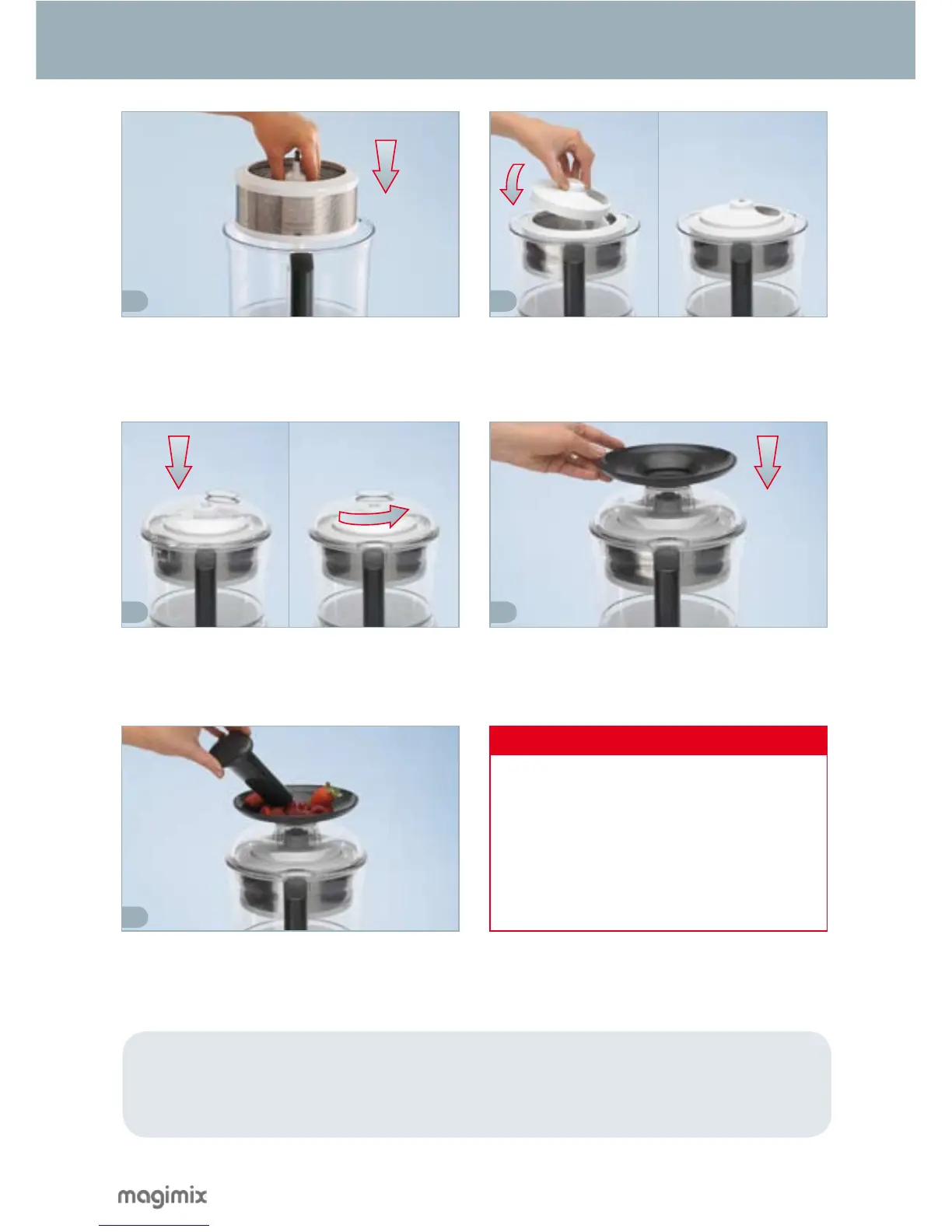 magimix