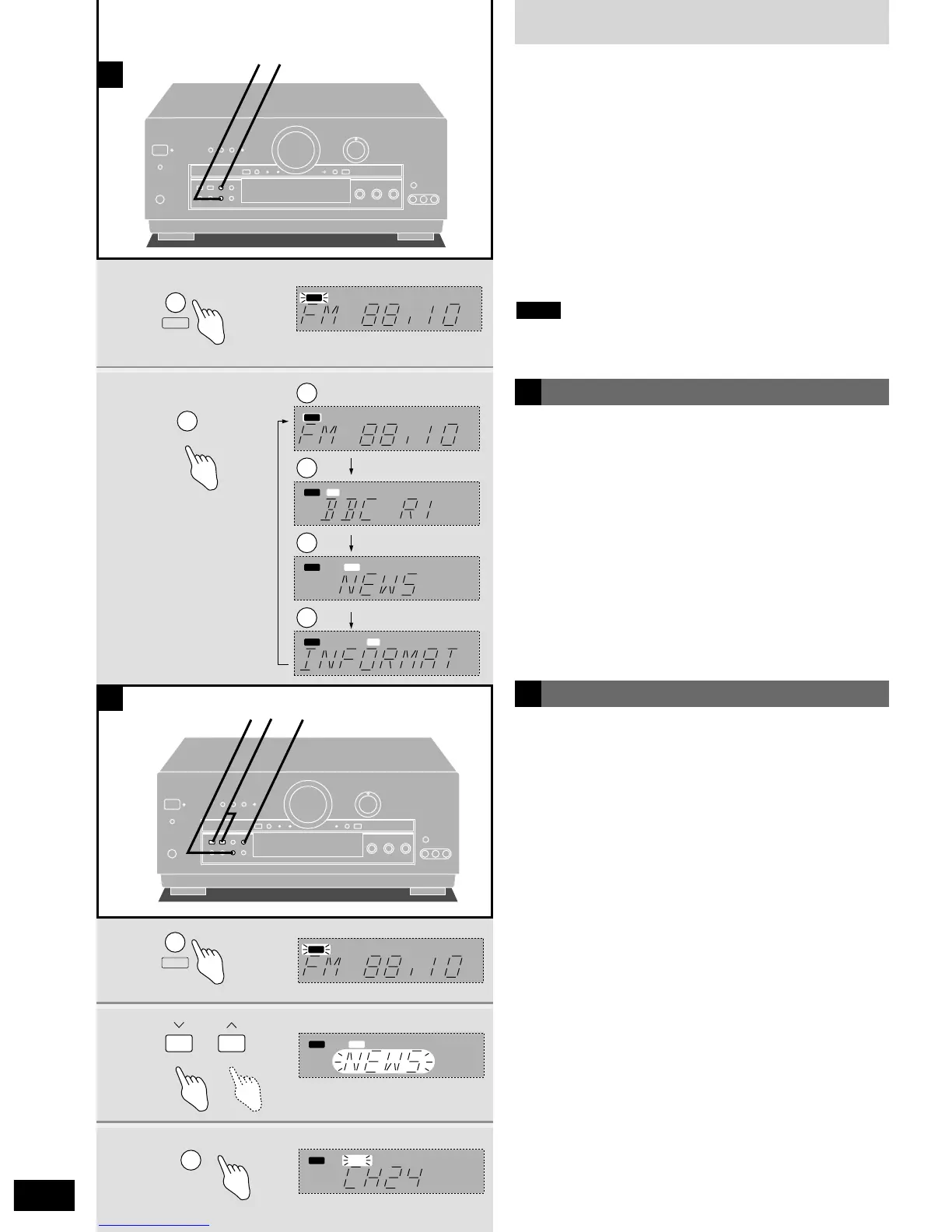 FM 88.10

FM 88.10

BBC R1

NEWS

INFORMAT

FM 88.10

NEWS

CH24