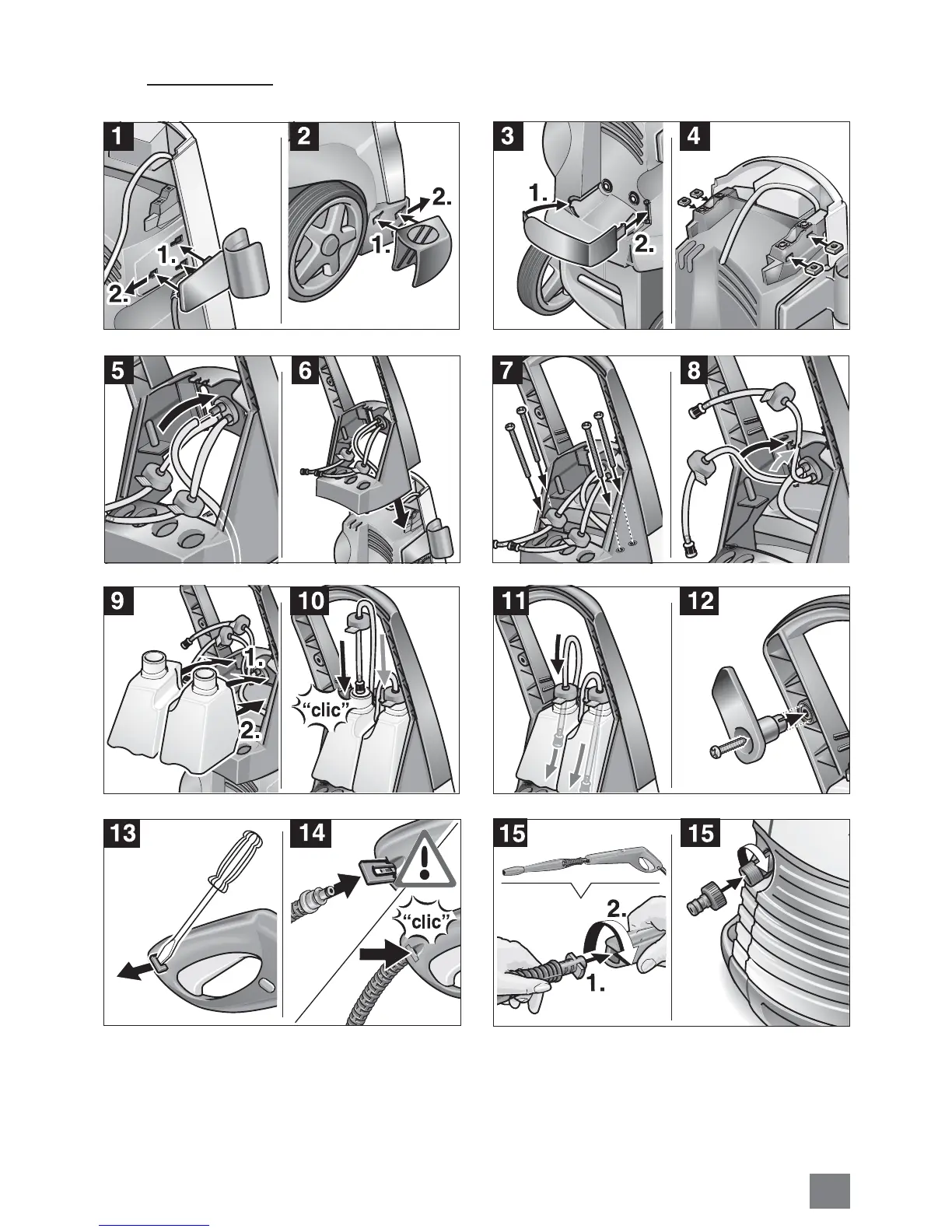 1

1.

2.

2

2.

1.

3

1.

2.

4

5

6

7

8

9

1.

2.

10

"clic"

11

12

13

14

"clic"

15

2.

1.

15