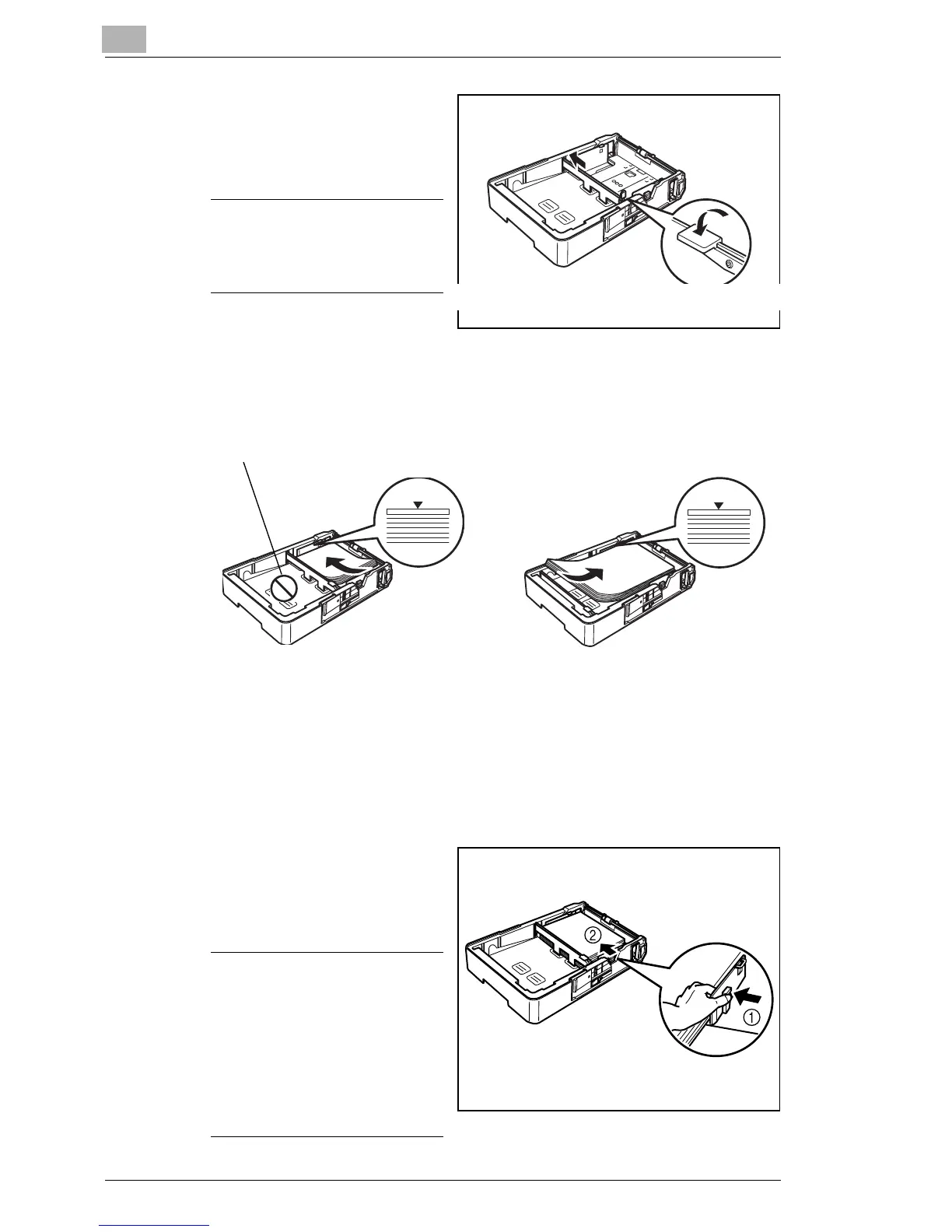 ①

②