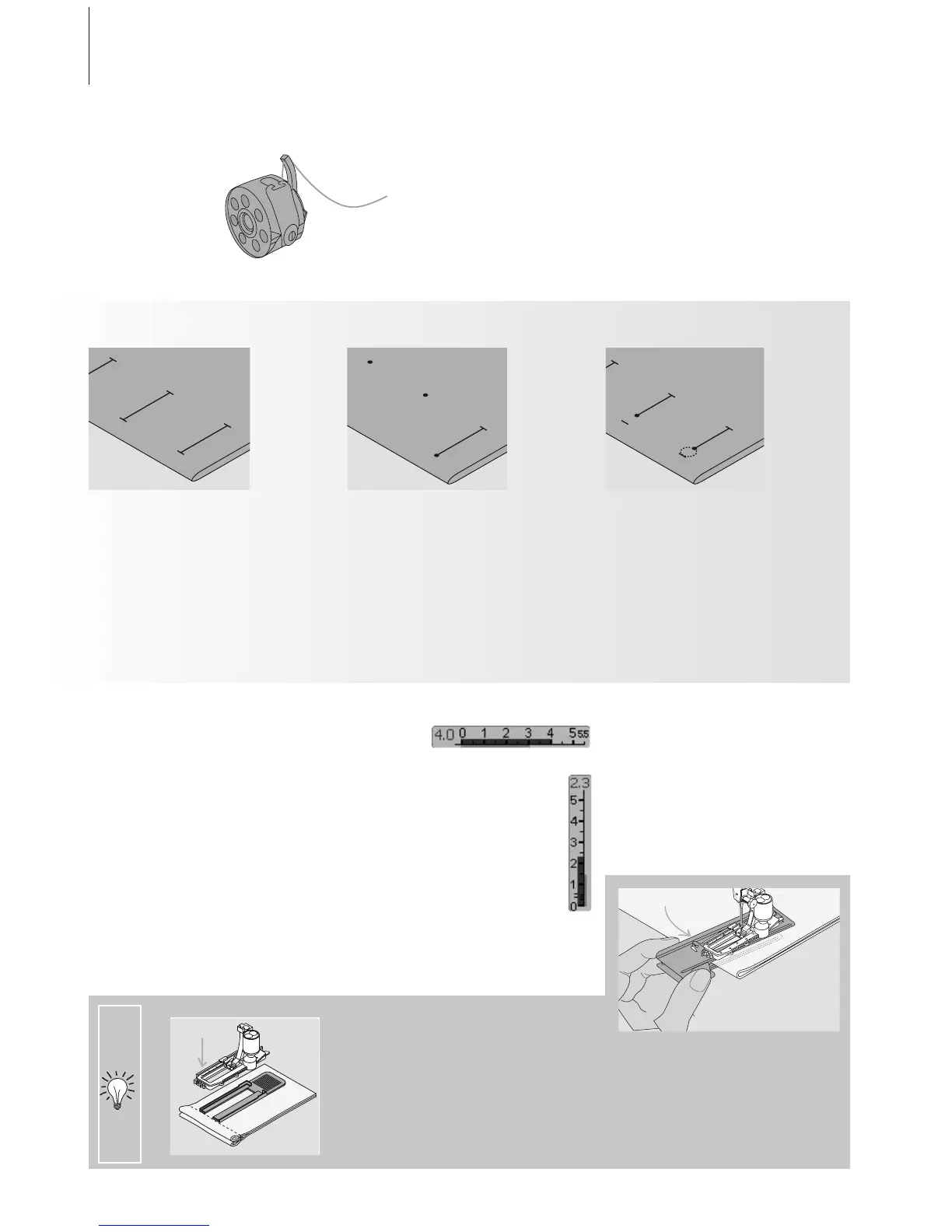 4.0 0 1 2 3 4 5 5.5

2.3
5
4
3
2
1
0