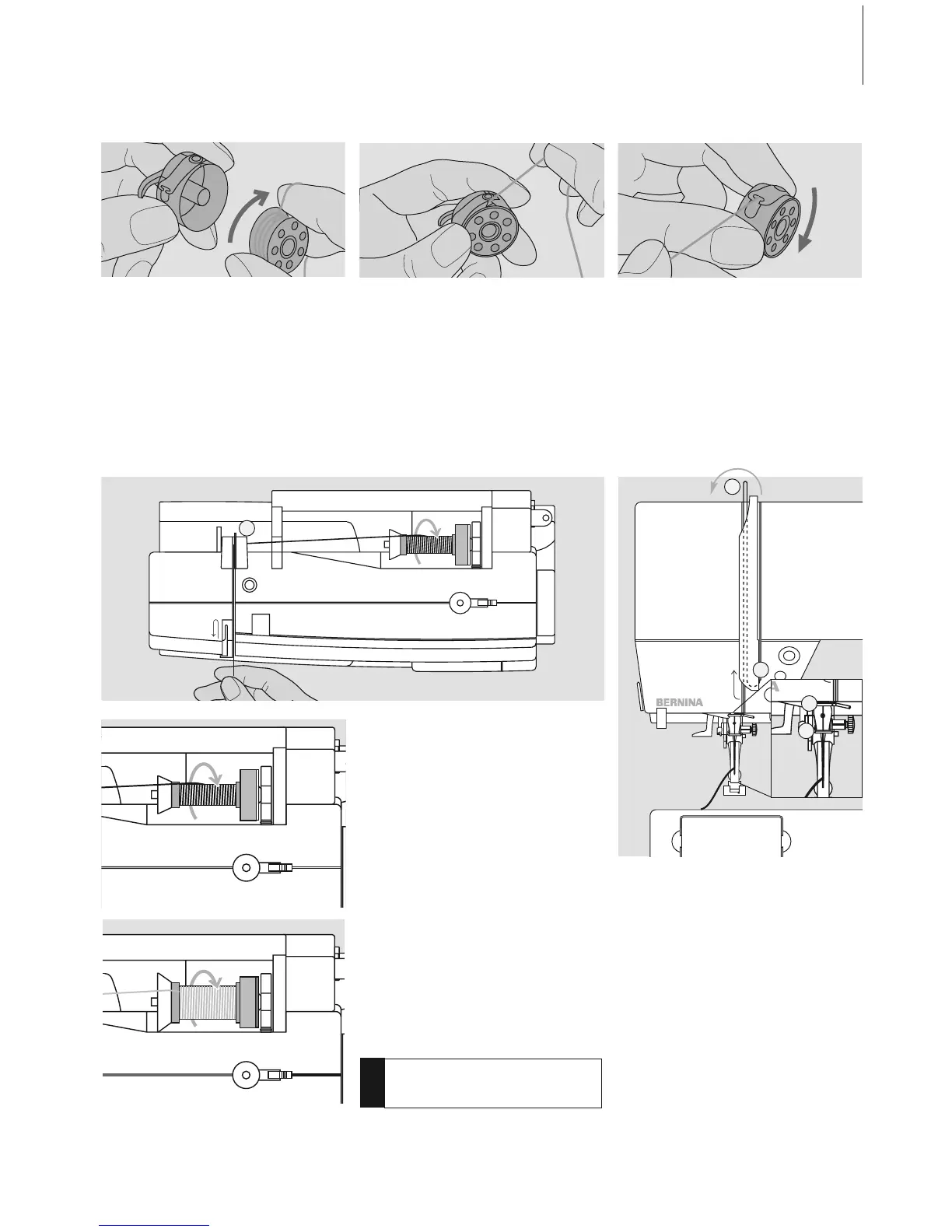 BERNINA