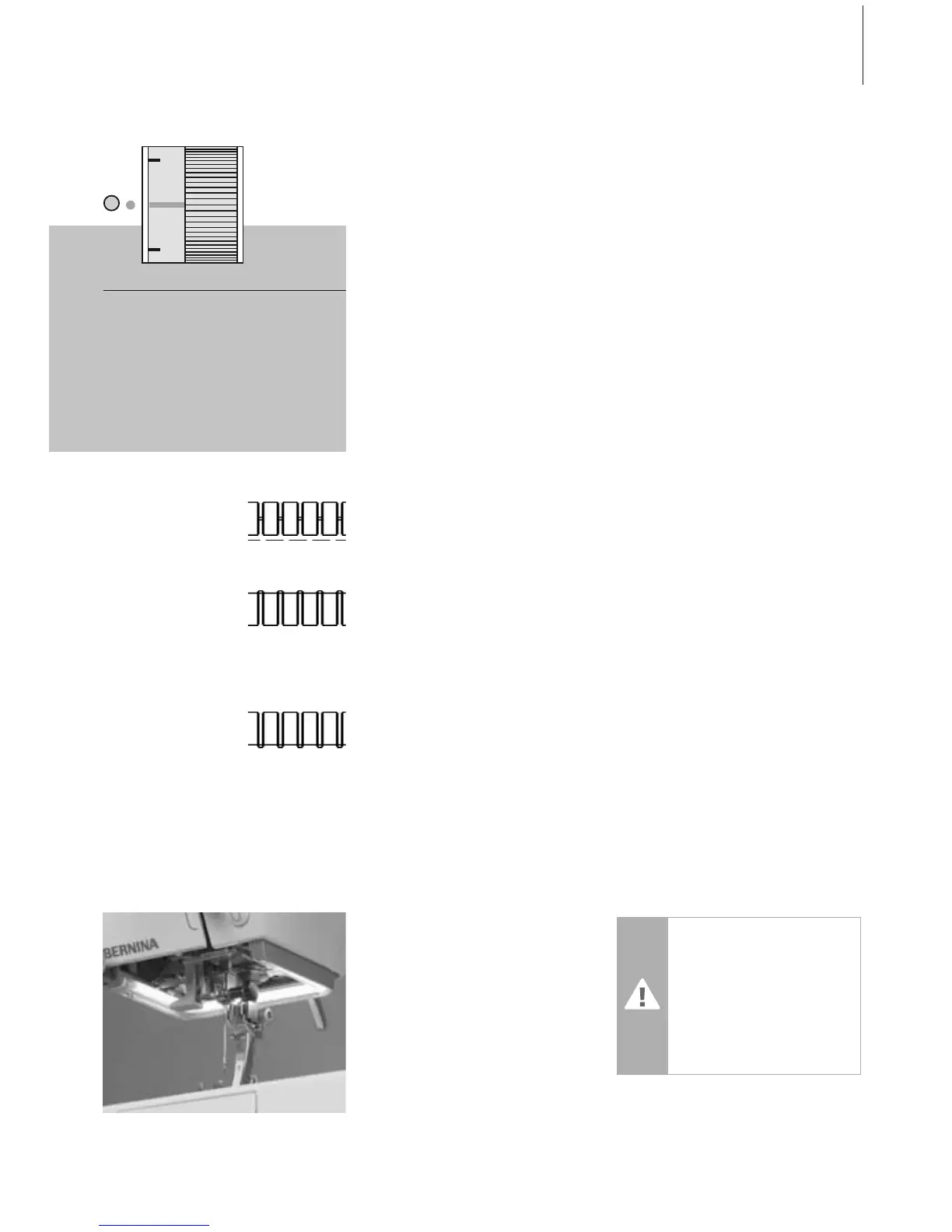 BERNINA