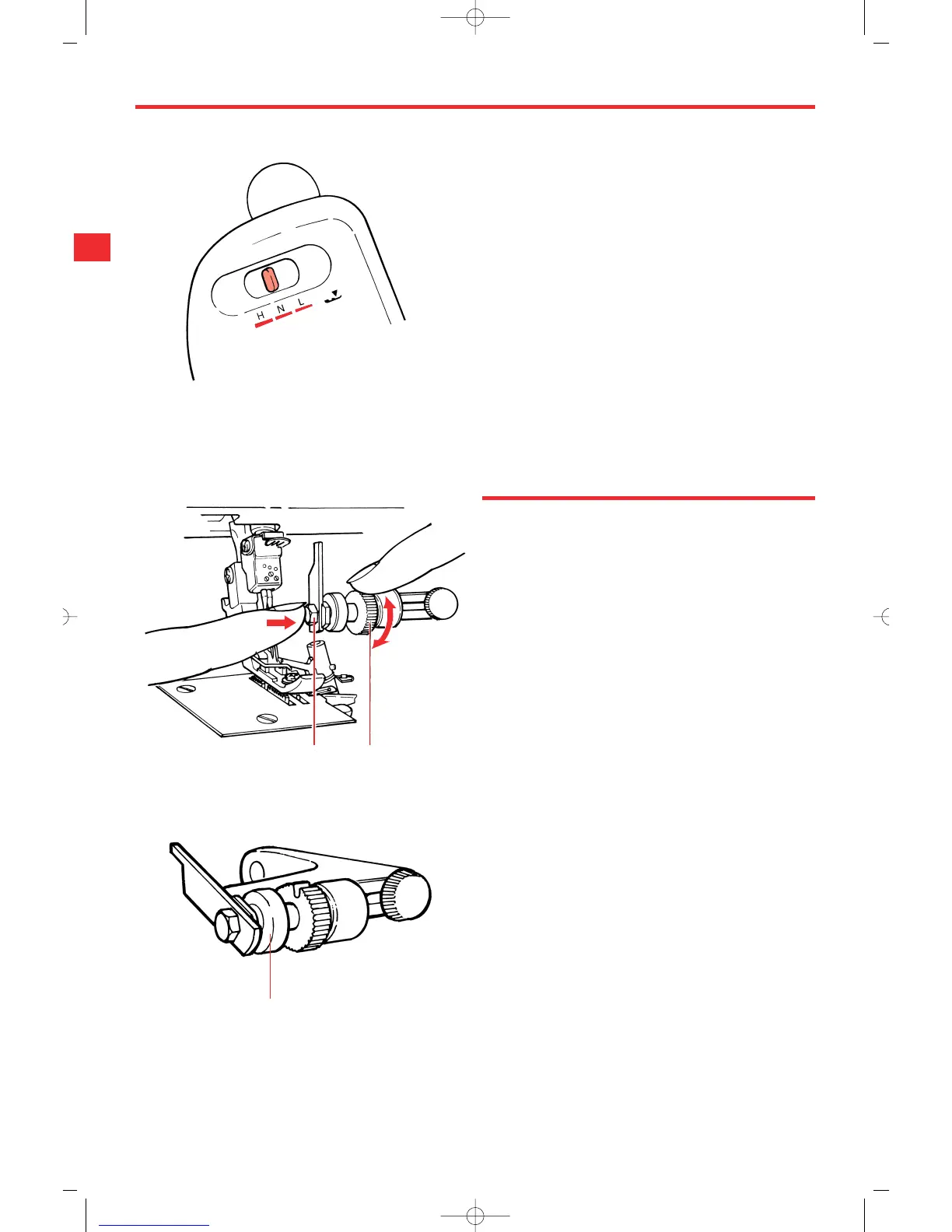 H N L