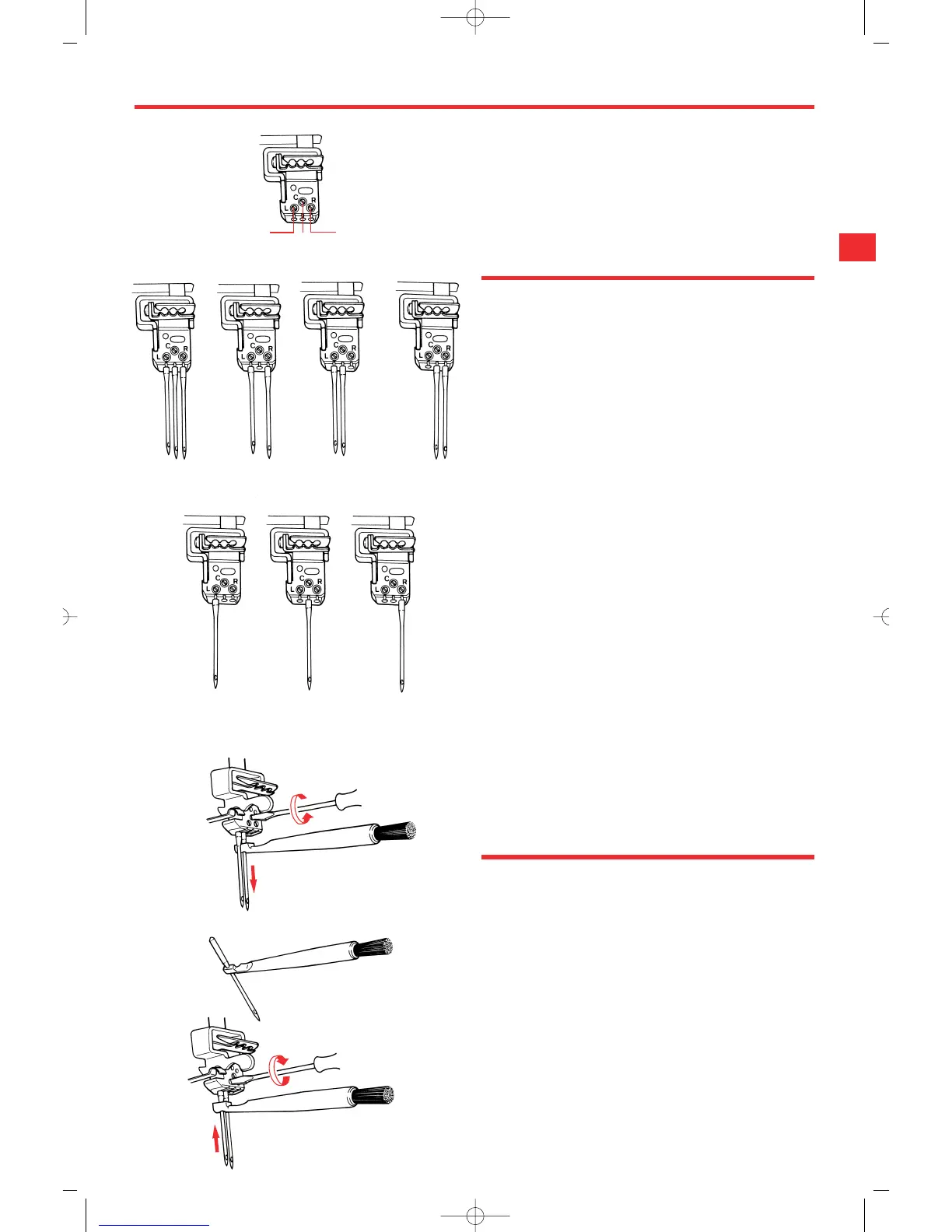 C
L R
C
L R
C
L R
C
L R
C
L R
C
L R
C
L R
C
L R