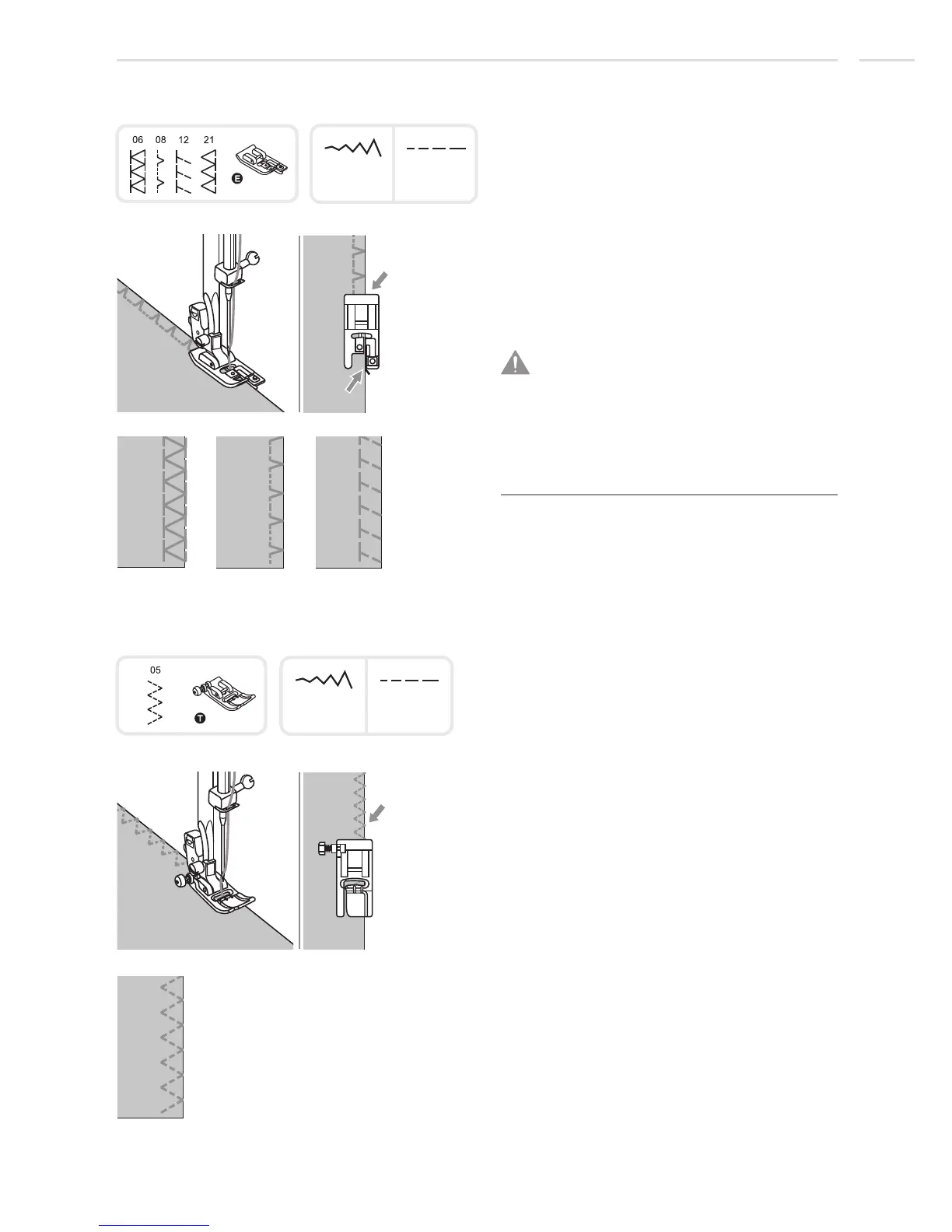 06 08 12 21

E

05

T