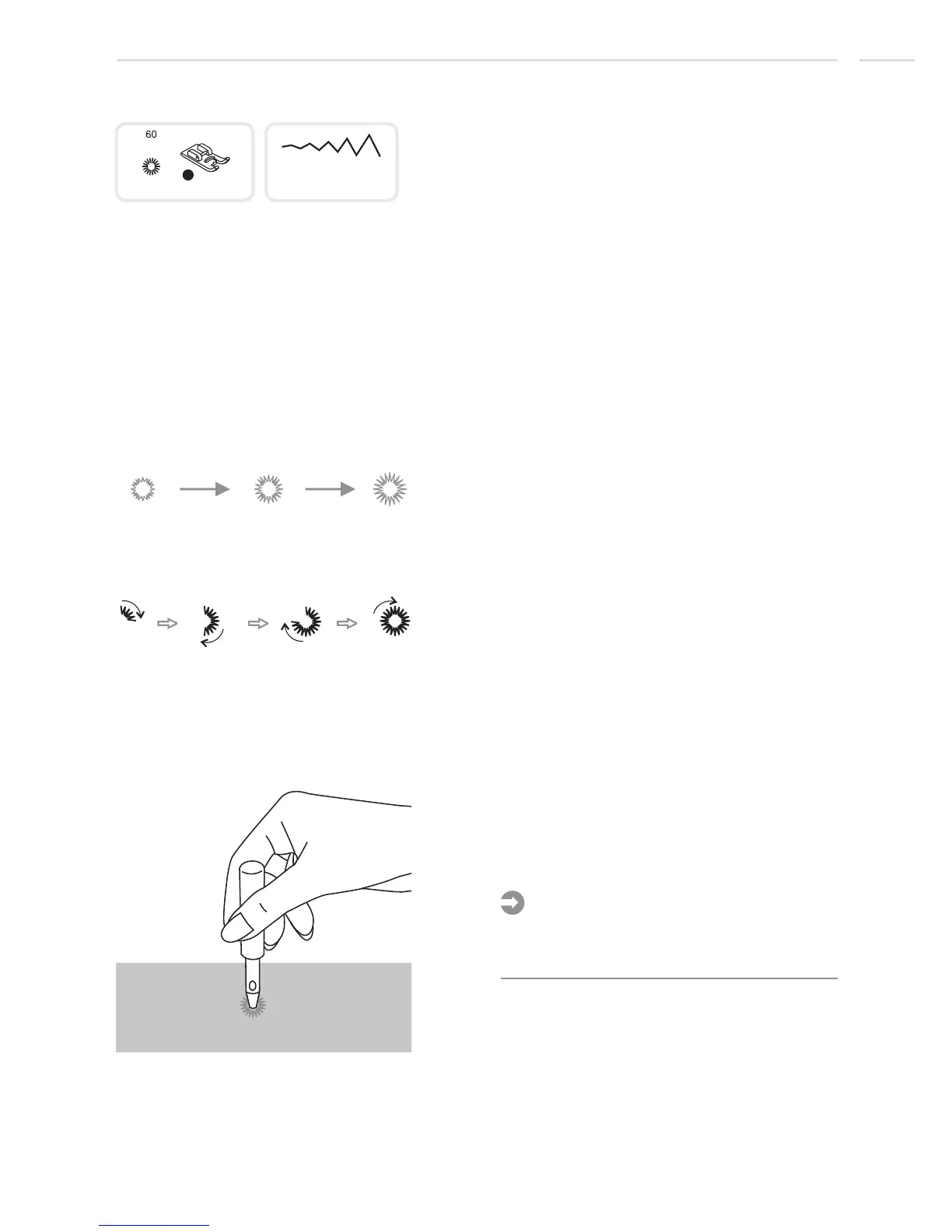 60