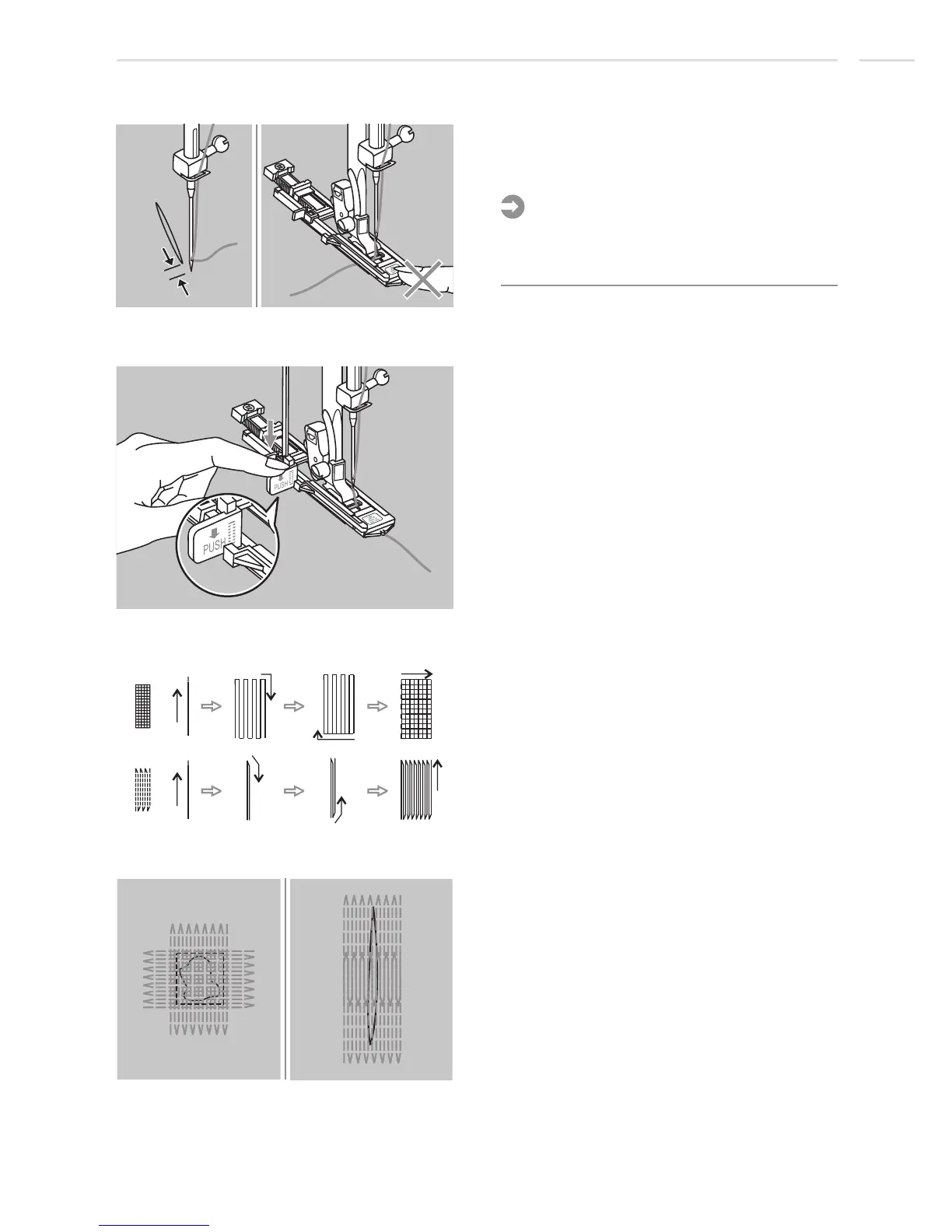 PUSH

PUSH