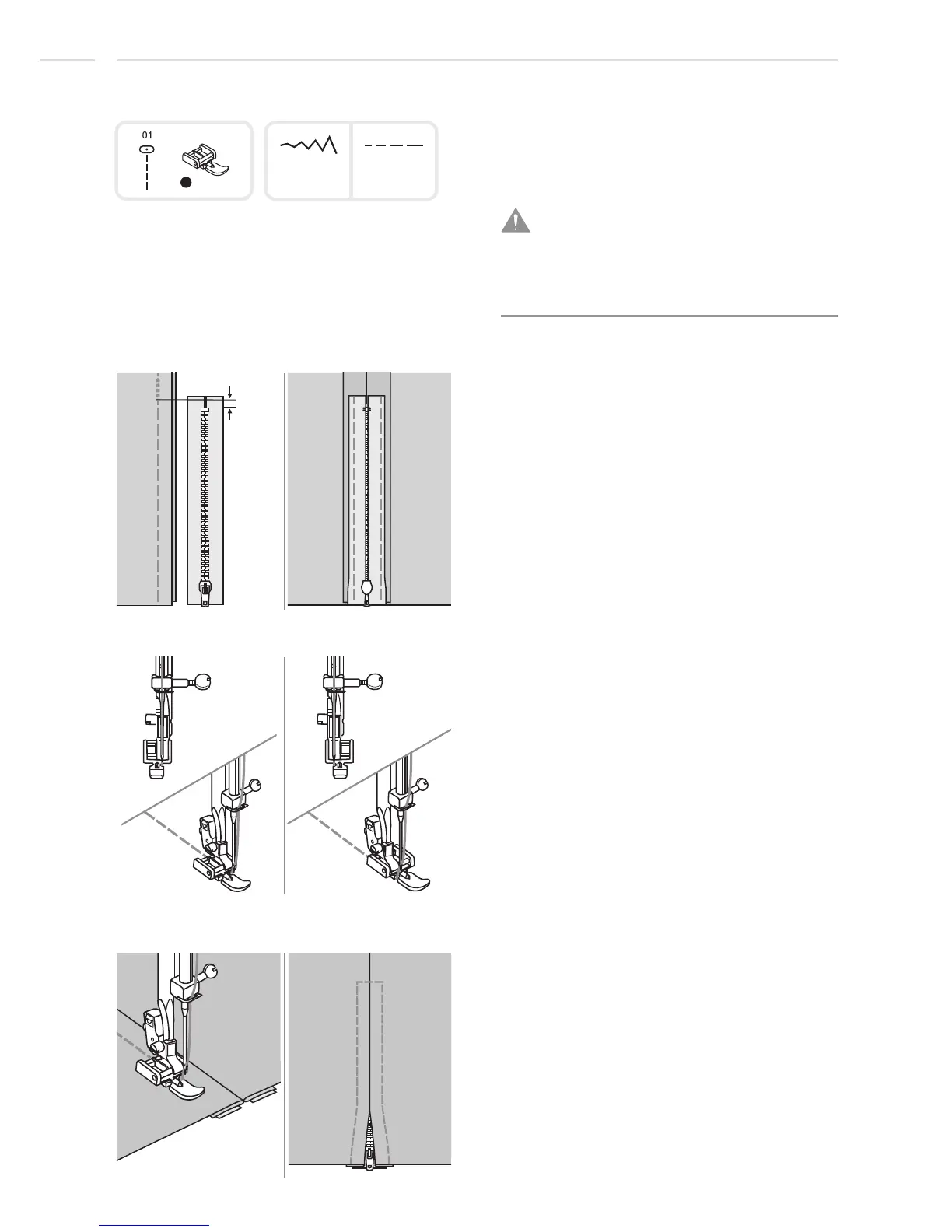 01