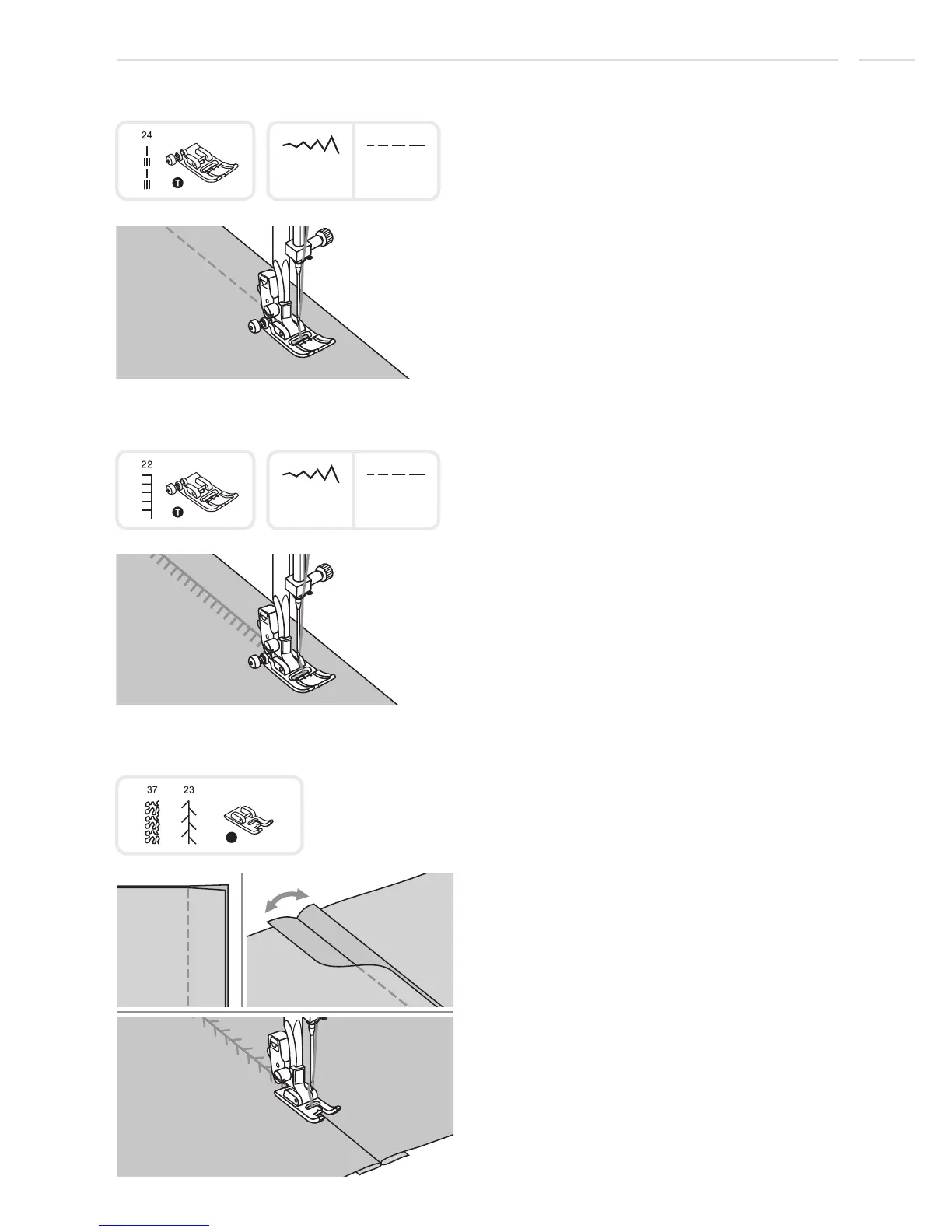 24

T

22

T

37 23