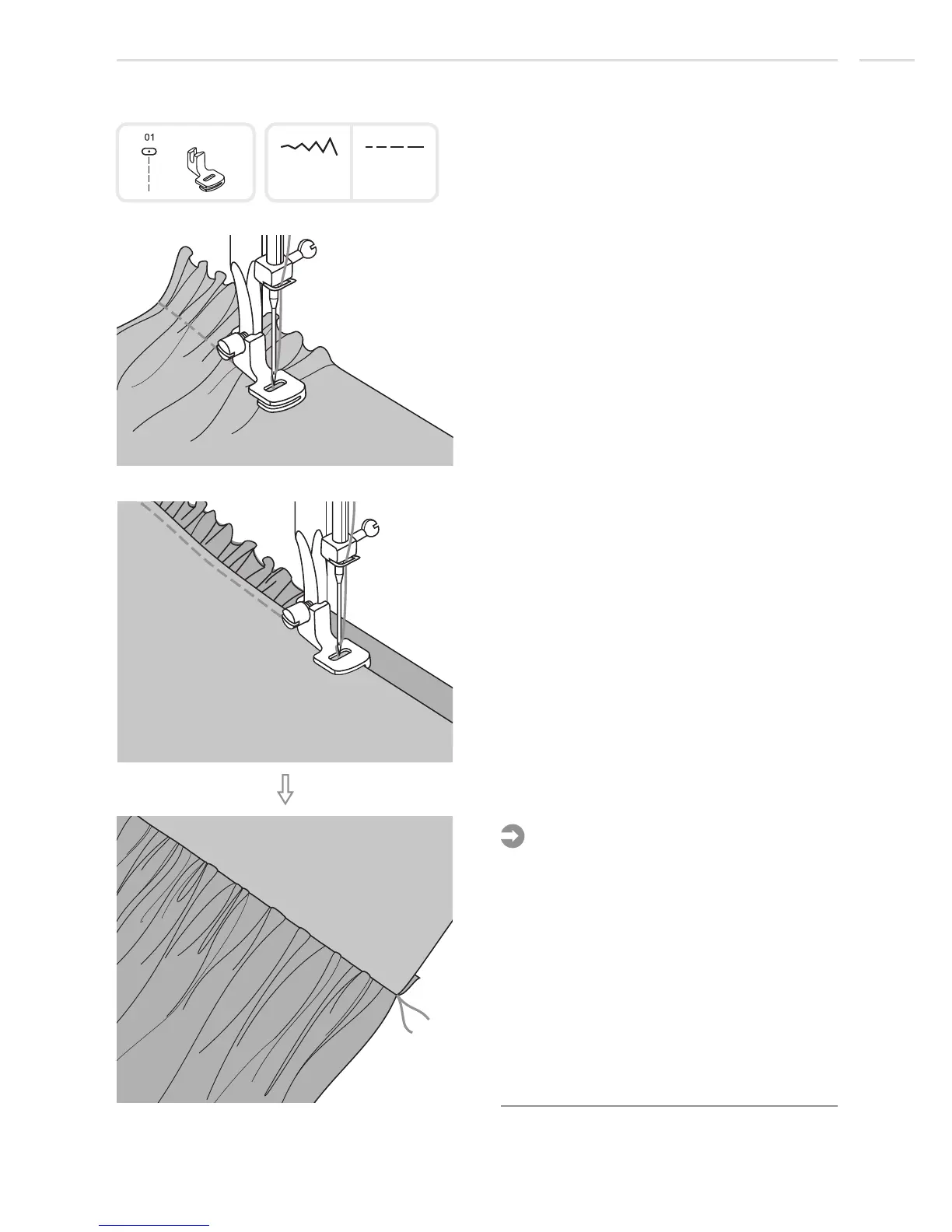 01