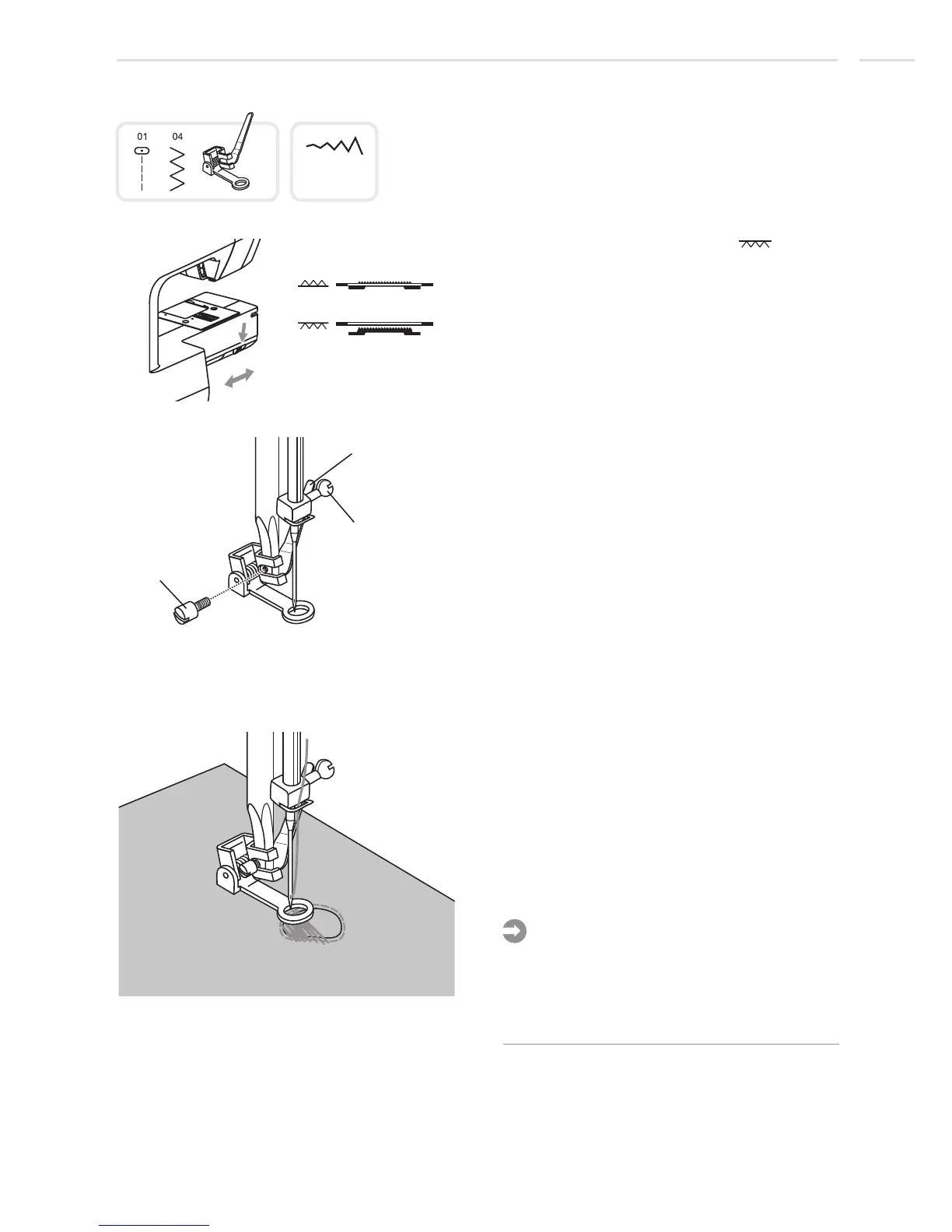 01 04